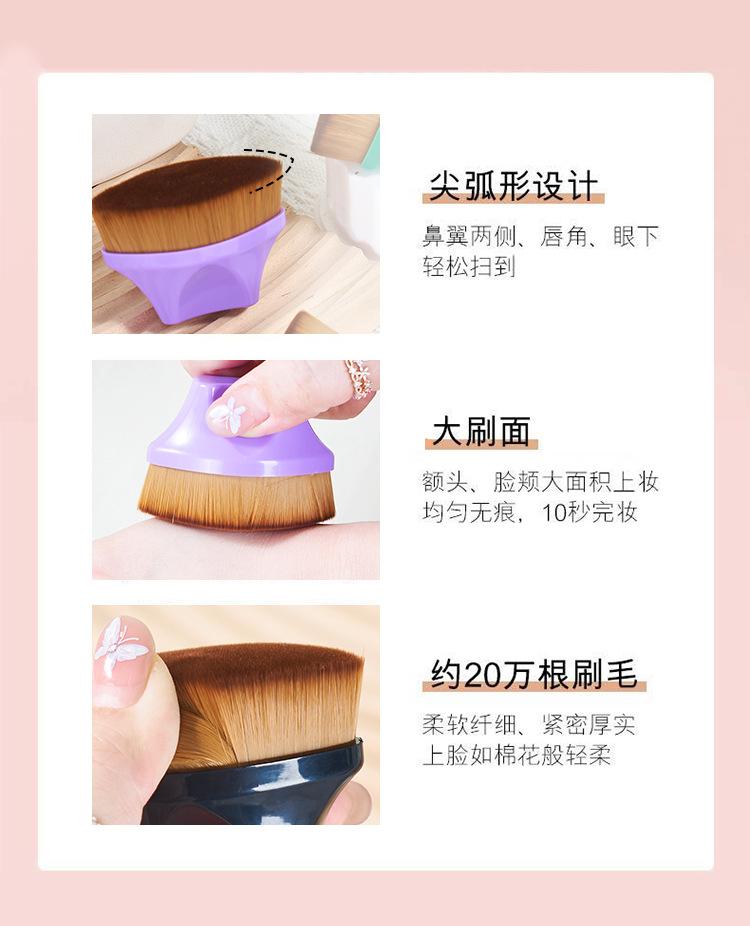 尖弧形设计

鼻翼两侧、唇角、眼下轻松扫到

大刷面

额头、脸颊大面积上妆均匀无痕，10秒完妆

约20万根刷毛

柔软纤细、紧密厚实上脸如棉花般轻柔