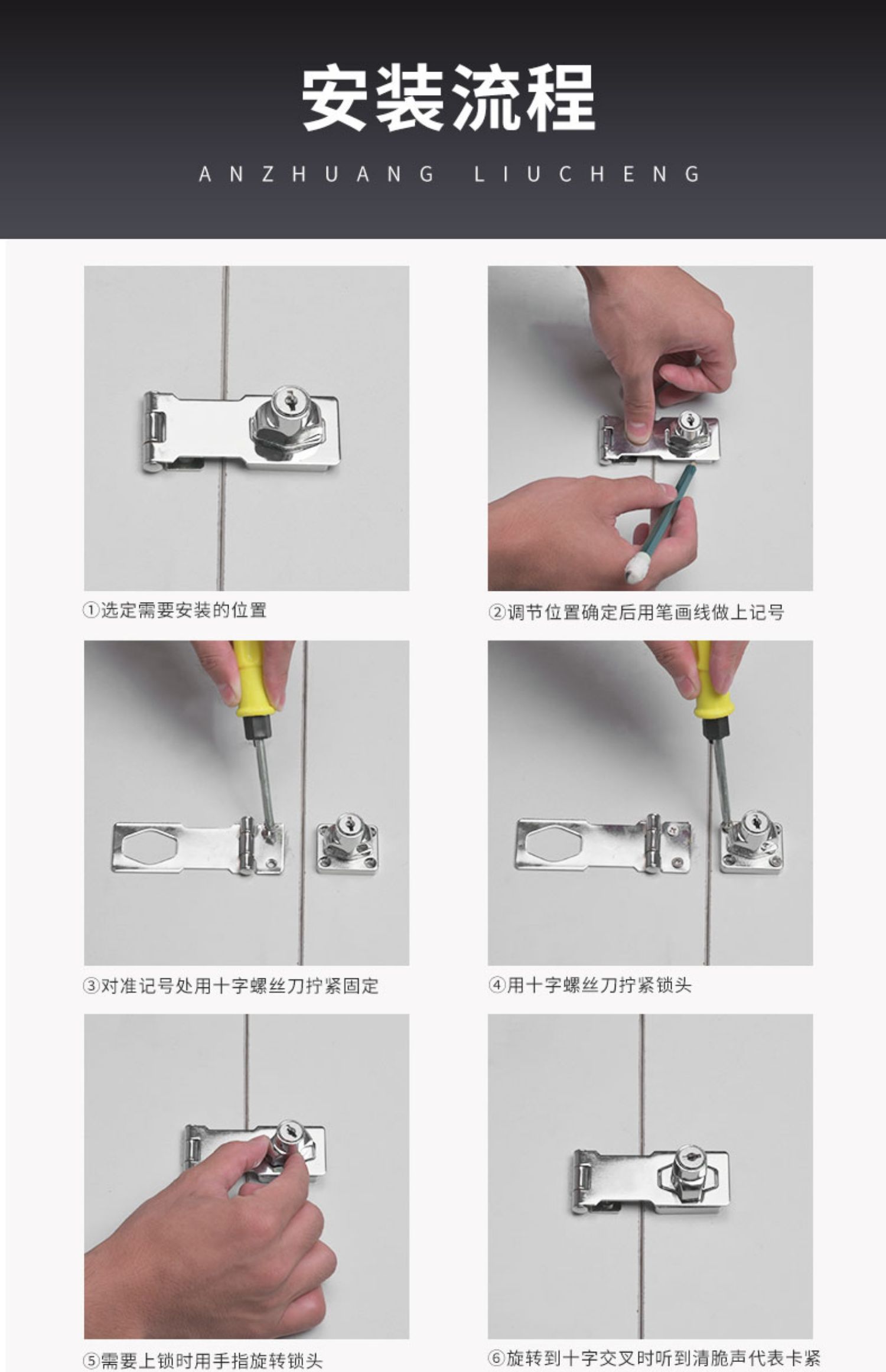 安装流程

ANZHUANG LIUCHENG

①选定需要安装的位置

②调节位置确定后用笔画线做上记号

③对准记号处用十字螺丝刀拧紧固定

④用十字螺丝刀拧紧锁头

⑤需要上锁时用手指旋转锁头

⑥旋转到十字交叉时听到清脆声代表卡紧