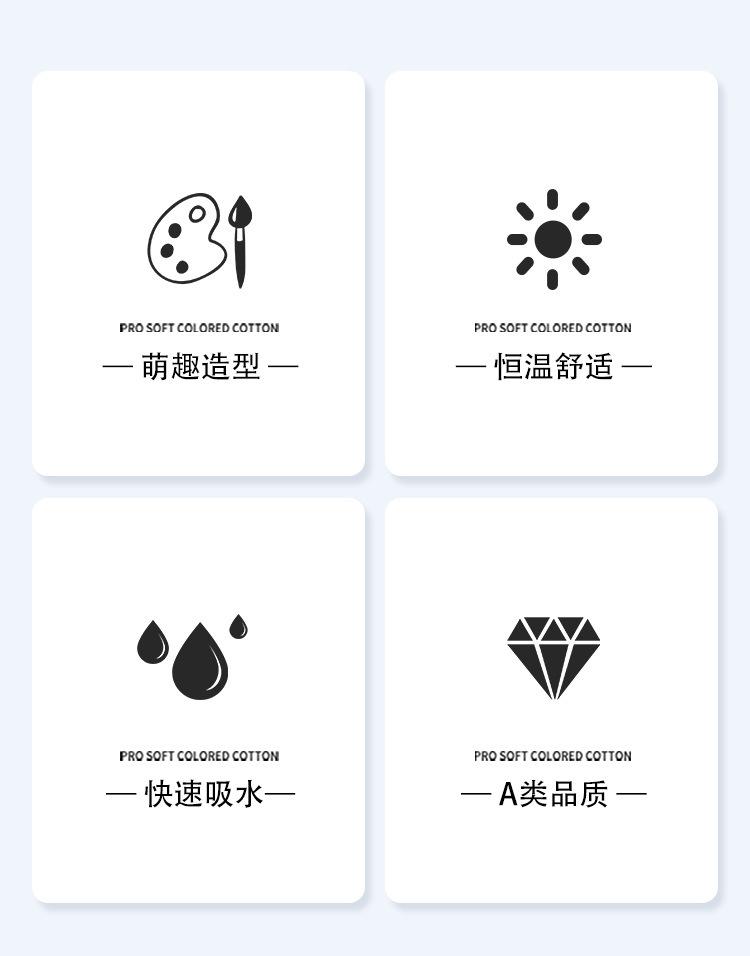 PRO SOFT COLORED COTTON

— 萌趣造型 —

PRO SOFT COLORED COTTON

— 恒温舒适 —

PRO SOFT COLORED COTTON

— 快速吸水—

PRO SOFT COLORED COTTON

— A类品质 —