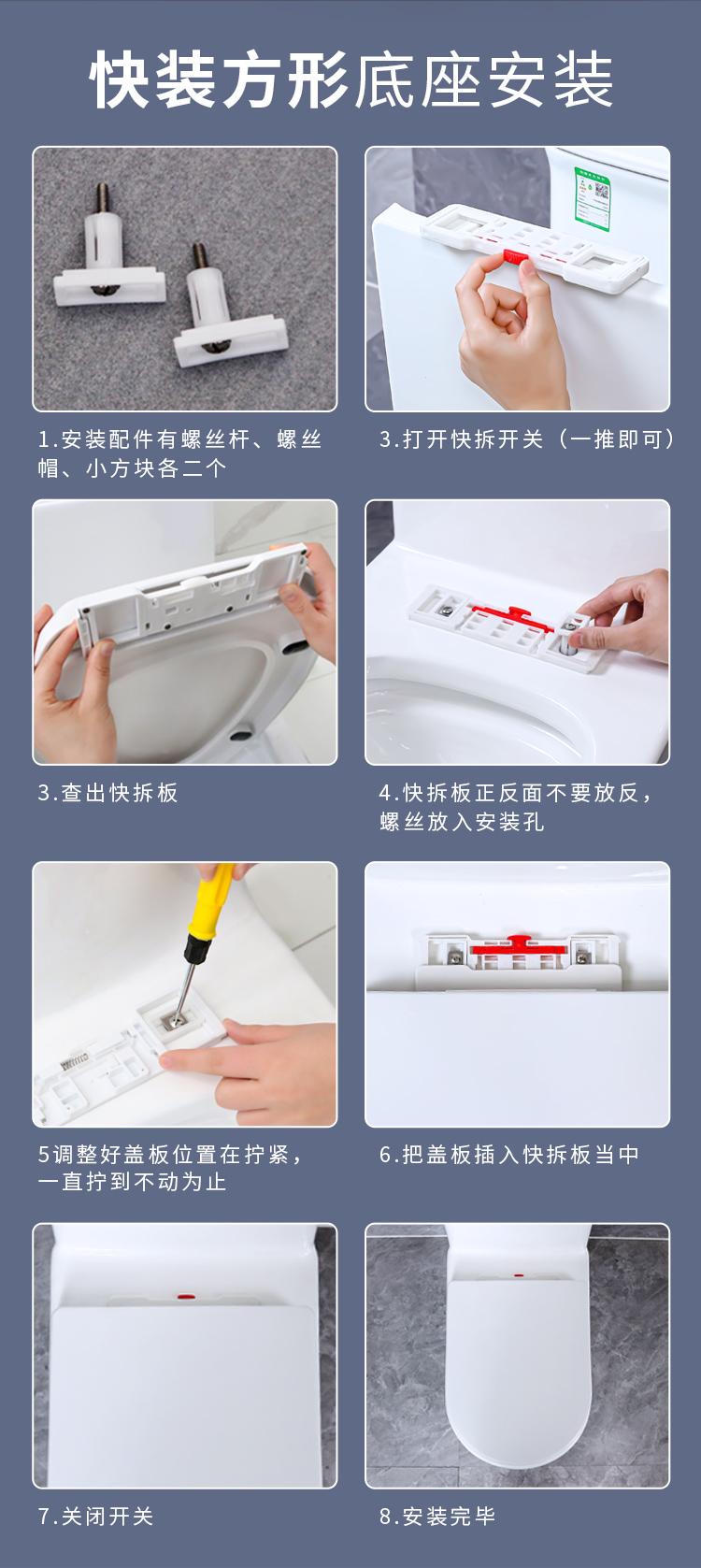 快装方形底座安装

1.安装配件有螺丝杆、螺丝帽、小方块各二个

3.打开快拆开关（一推即可）

3.查出快拆板

4.快拆板正反面不要放反，螺丝放入安装孔

5调整好盖板位置在拧紧，一直拧到不动为止

6.把盖板插入快拆板当中

7.关闭开关

8.安装完毕