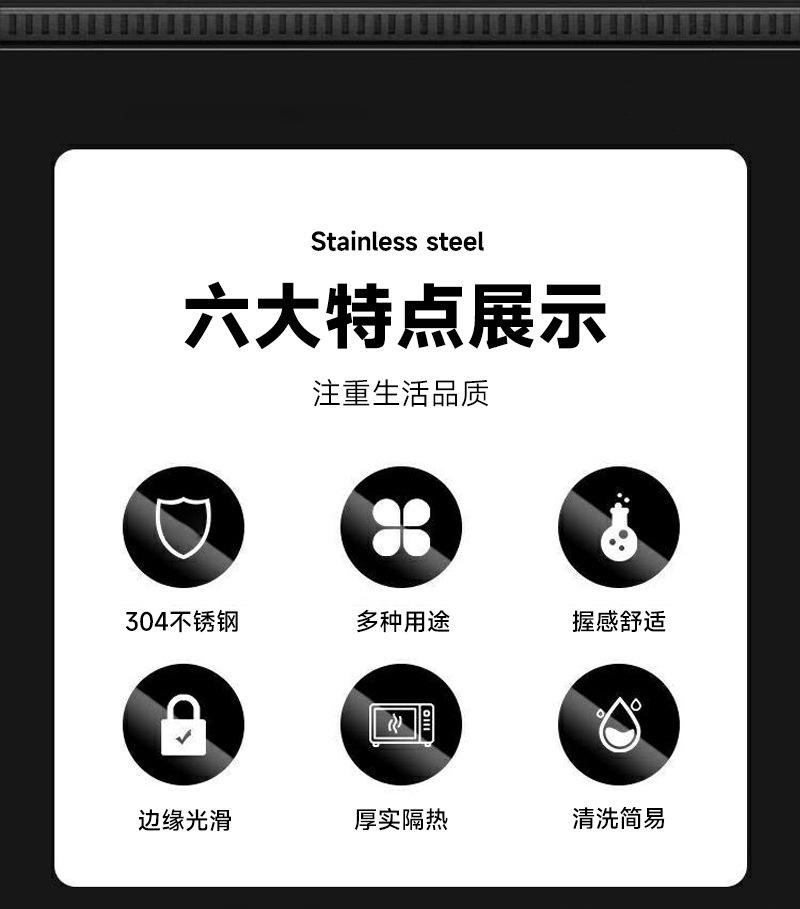 Stainless steel

六大特点展示

注重生活品质

304不锈钢

多种用途

握感舒适

边缘光滑

厚实隔热

清洗简易