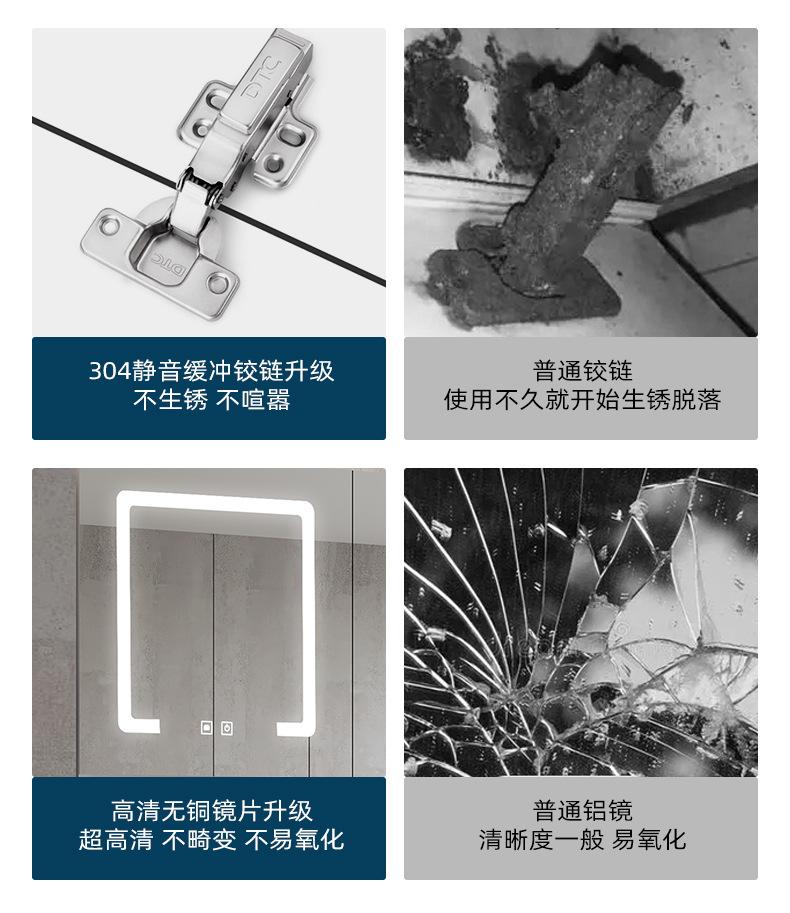 DTC

DTC

304静音缓冲铰链升级
不生锈 不喧嚣

普通铰链
使用不久就开始生锈脱落

高清无铜镜片升级
超高清 不畸变 不易氧化

普通铝镜
清晰度一般 易氧化