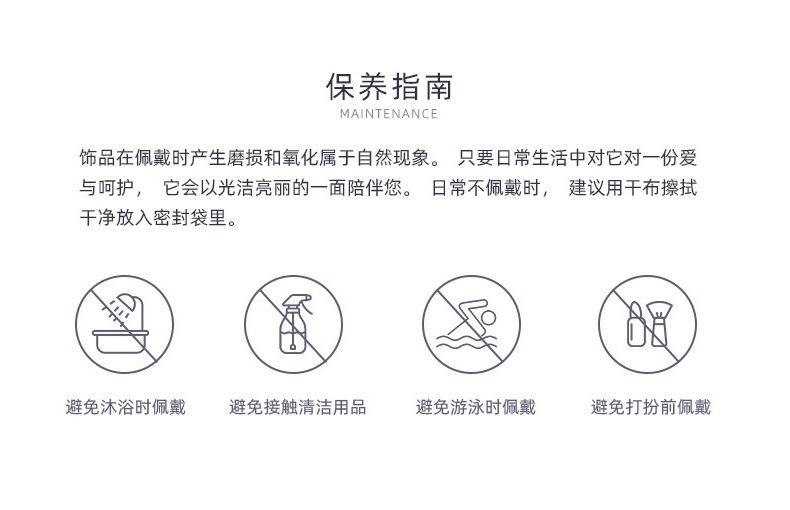 保养指南
MAINTENANCE

饰品在佩戴时产生磨损和氧化属于自然现象。 只要日常生活中对它对一份爱与呵护， 它会以光洁亮丽的一面陪伴您。 日常不佩戴时， 建议用干布擦拭干净放入密封袋里。

避免沐浴时佩戴

避免接触清洁用品

避免游泳时佩戴

避免打扮前佩戴