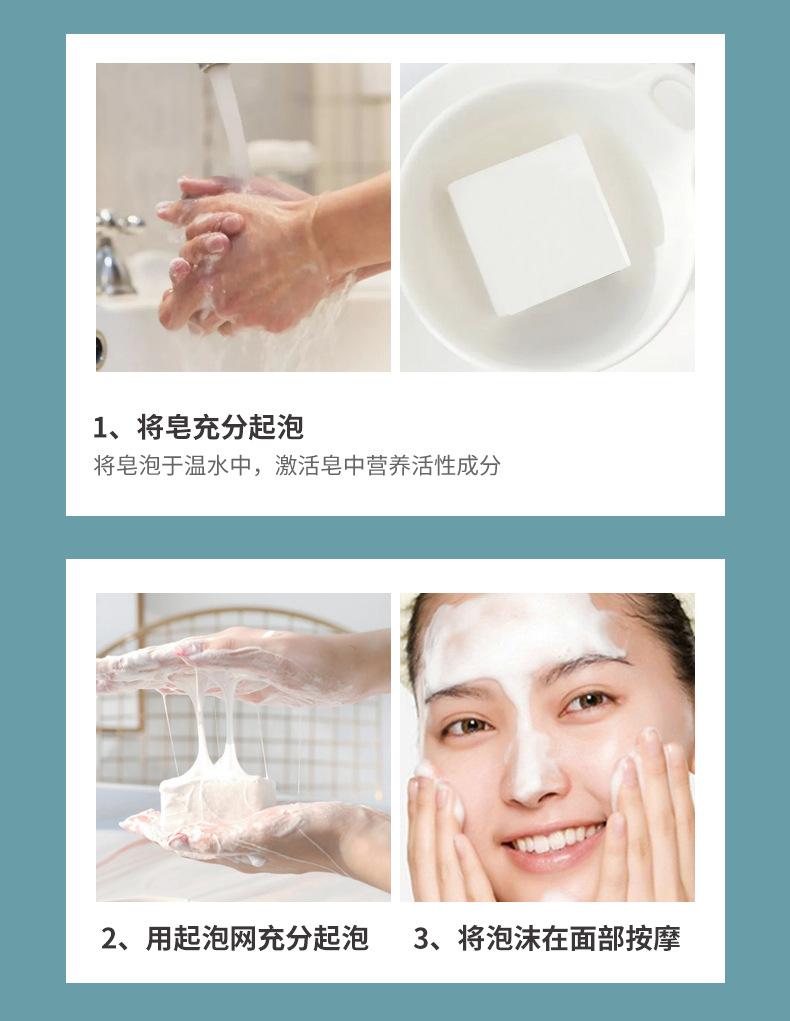 1、将皂充分起泡
将皂泡于温水中，激活皂中营养活性成分

2、用起泡网充分起泡

3、将泡沫在面部按摩