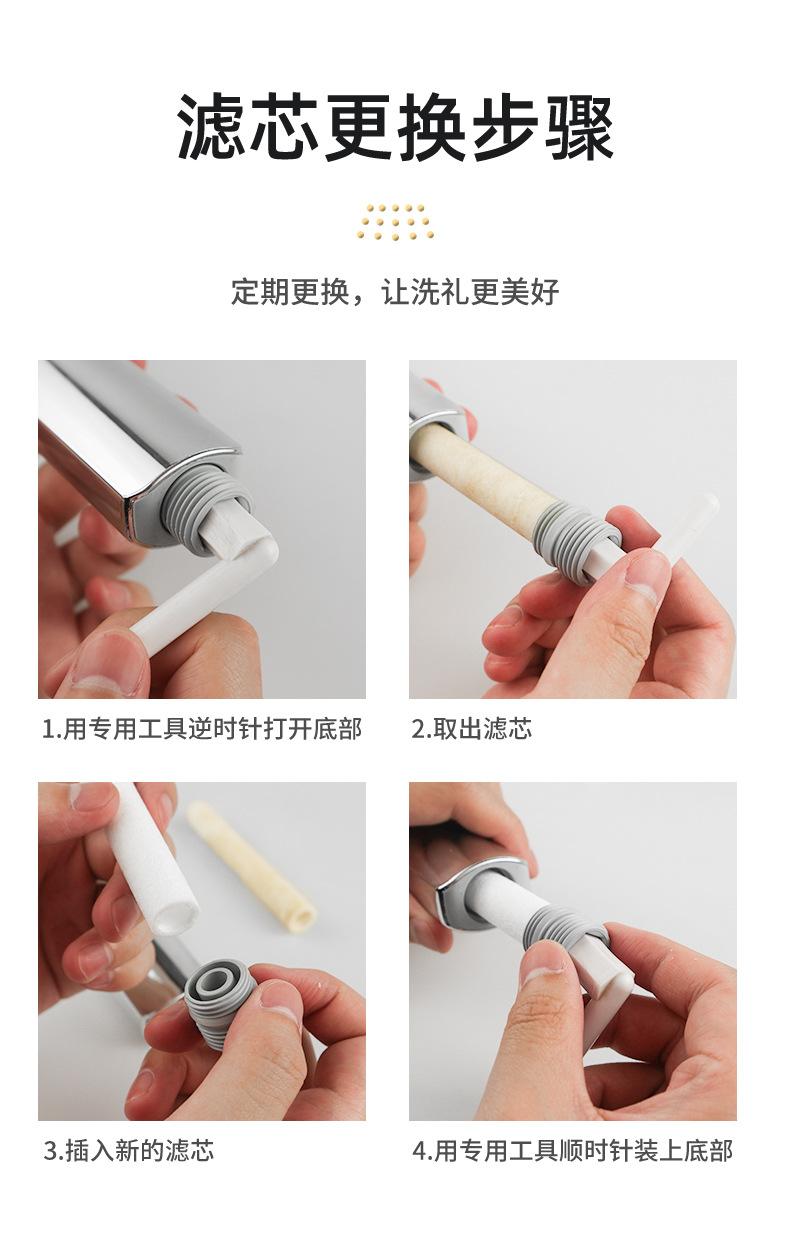 滤芯更换步骤

定期更换，让洗礼更美好

1.用专用工具逆时针打开底部

2.取出滤芯

3.插入新的滤芯

4.用专用工具顺时针装上底部