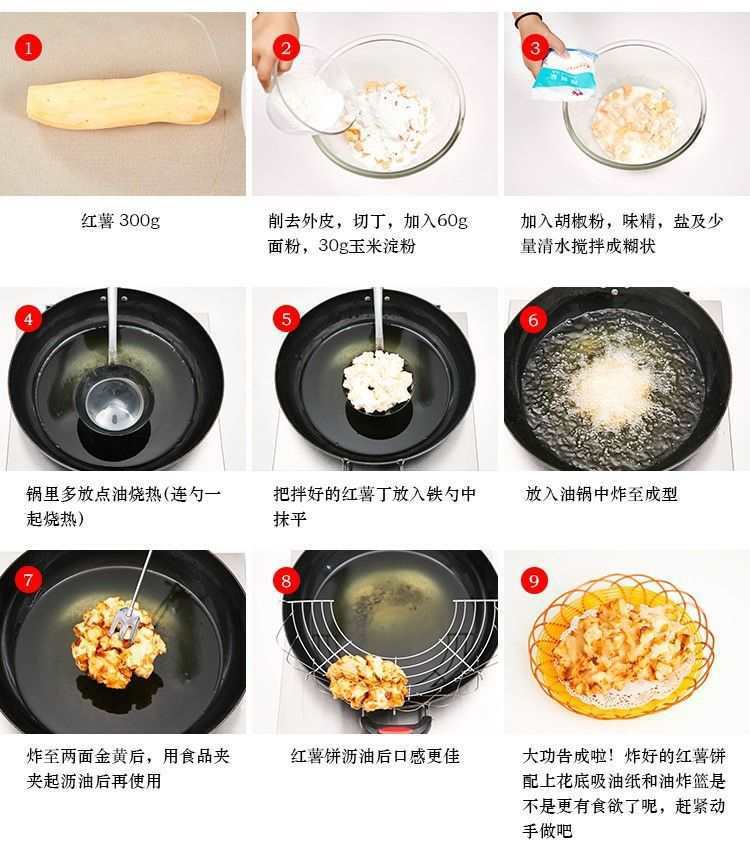 1

红薯 300g

2

削去外皮，切丁，加入60g面粉，30g玉米淀粉

3

加入胡椒粉，味精，盐及少量清水搅拌成糊状

4

锅里多放点油烧热(连勺一起烧热)

5

把拌好的红薯丁放入铁勺中抹平

6

放入油锅中炸至成型

7

炸至两面金黄后，用食品夹夹起沥油后再使用

8

红薯饼沥油后口感更佳

9

大功告成啦！炸好的红薯饼配上花底吸油纸和油炸篮是不是更有食欲了呢，赶紧动手做吧