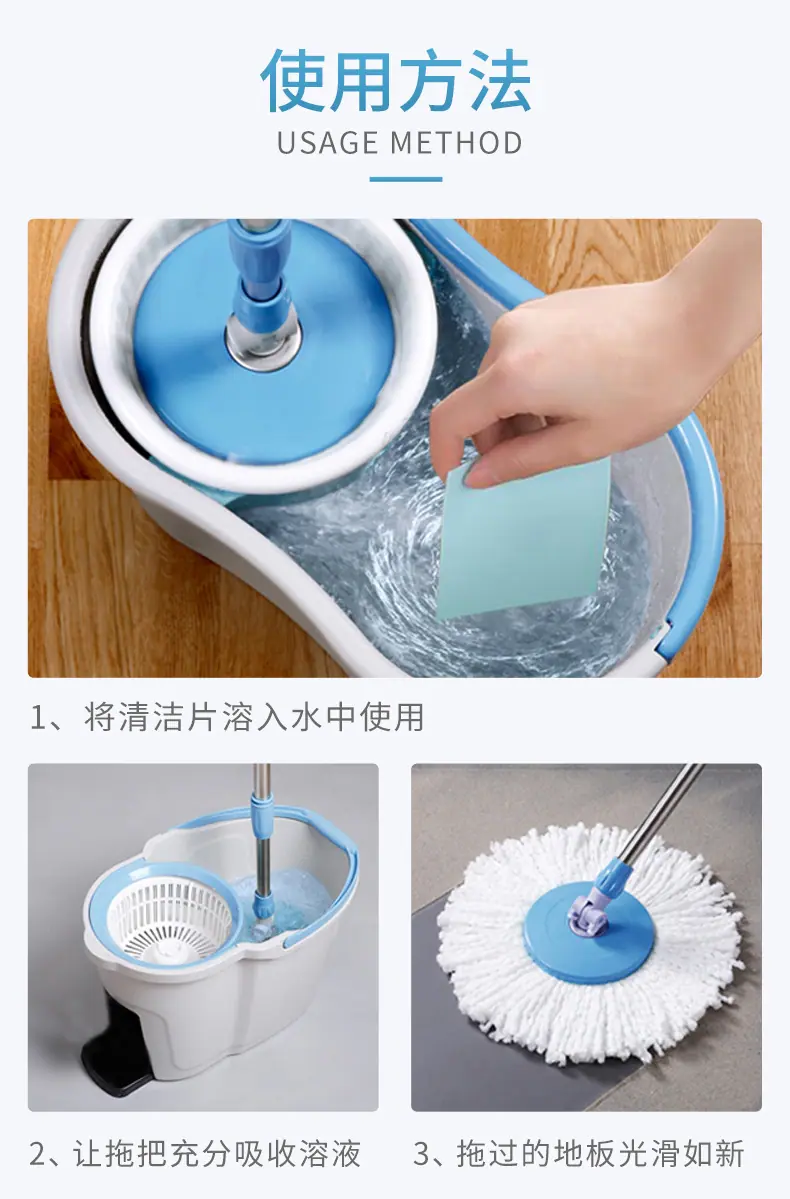 使用方法
USAGE METHOD

1、将清洁片溶入水中使用

2、让拖把充分吸收溶液

3、拖过的地板光滑如新