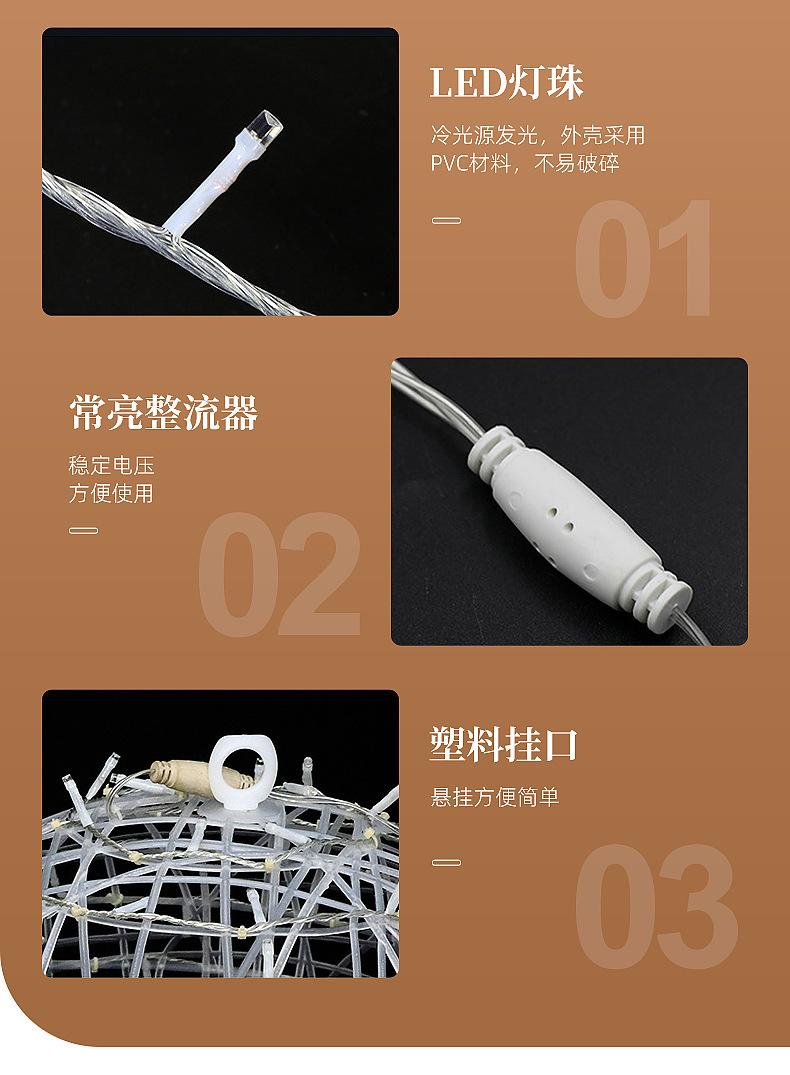 LED灯珠

冷光源发光，外壳采用PVC材料，不易破碎

01

常亮整流器

稳定电压
方便使用

02

塑料挂口

悬挂方便简单

03