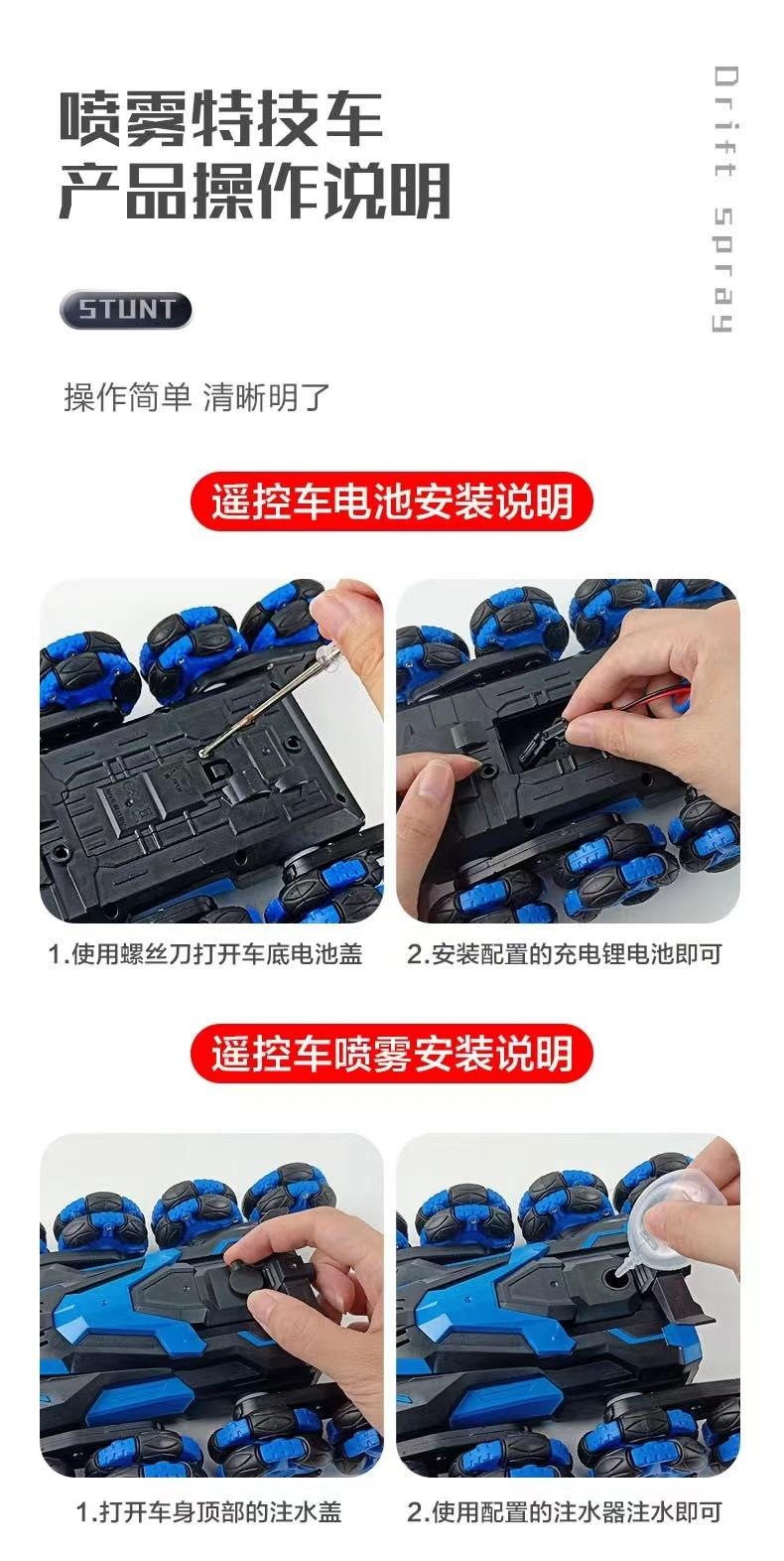 喷雾特技车
产品操作说明

Drift spray

STUNT

操作简单 清晰明了

遥控车电池安装说明

1.使用螺丝刀打开车底电池盖

2.安装配置的充电锂电池即可

遥控车喷雾安装说明

1.打开车身顶部的注水盖

2.使用配置的注水器注水即可