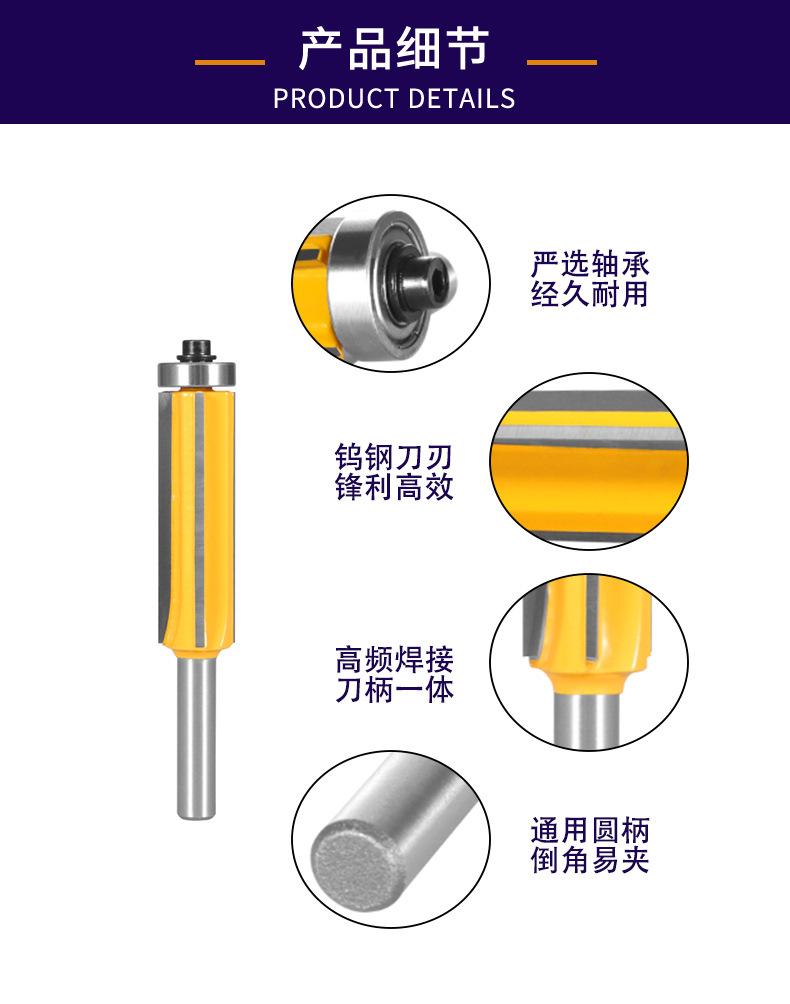 产品细节
PRODUCT DETAILS

严选轴承
经久耐用

钨钢刀刃
锋利高效

高频焊接
刀柄一体

通用圆柄
倒角易夹