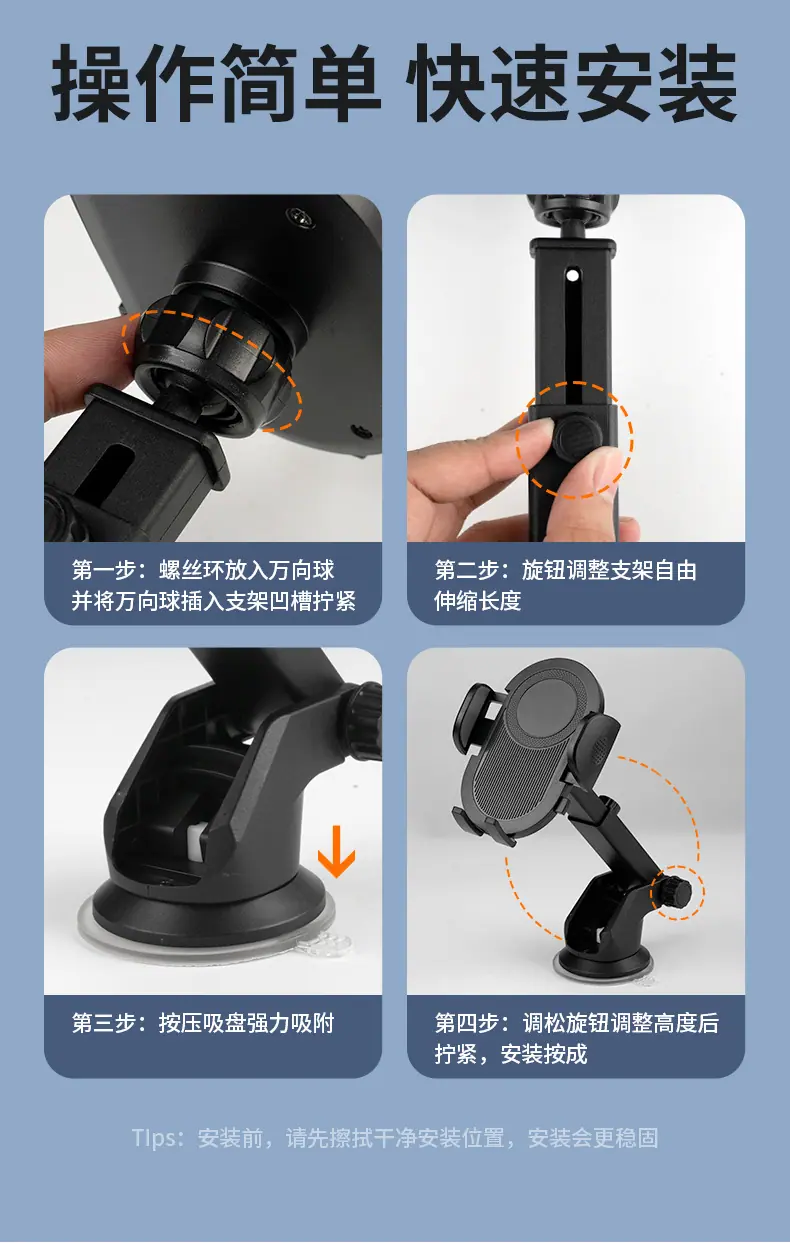 操作简单 快速安装

第一步：螺丝环放入万向球并将万向球插入支架凹槽拧紧

第二步：旋钮调整支架自由伸缩长度

第三步：按压吸盘强力吸附

第四步：调松旋钮调整高度后拧紧，安装按成

Tips：安装前，请先擦拭干净安装位置，安装会更稳固