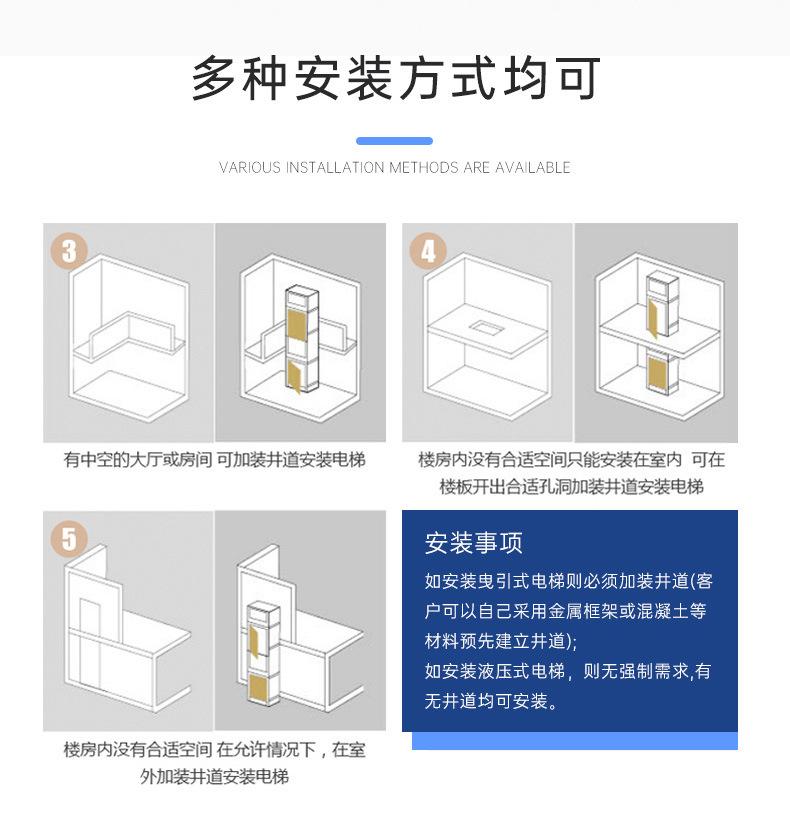 多种安装方式均可

VARIOUS INSTALLATION METHODS ARE AVAILABLE

3

有中空的大厅或房间 可加装井道安装电梯

4

楼房内没有合适空间只能安装在室内 可在楼板开出合适孔洞加装井道安装电梯

5

楼房内没有合适空间 在允许情况下，在室外加装井道安装电梯

安装事项

如安装曳引式电梯则必须加装井道(客户可以自己采用金属框架或混凝土等材料预先建立井道);

如安装液压式电梯，则无强制需求,有无井道均可安装。