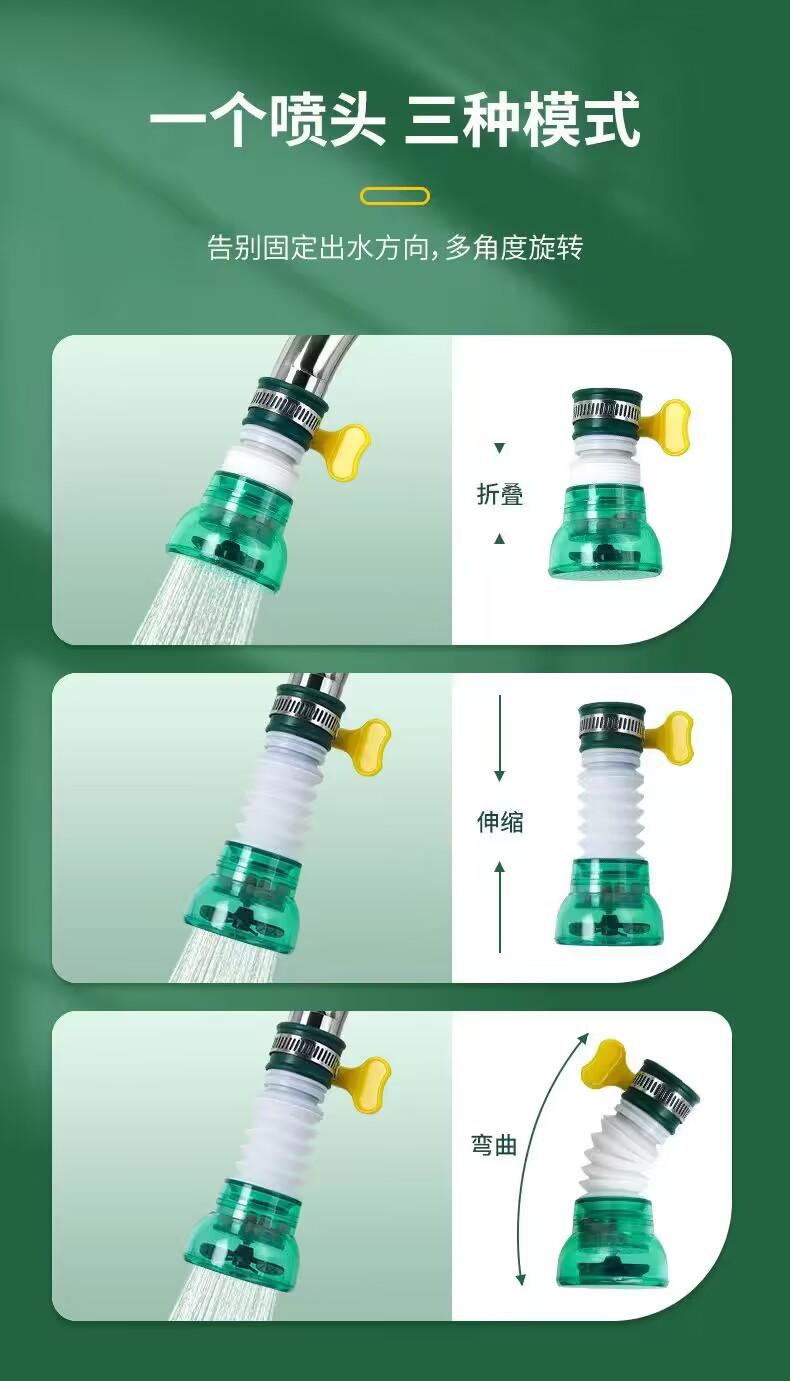 一个喷头 三种模式

告别固定出水方向，多角度旋转

折叠

伸缩

弯曲