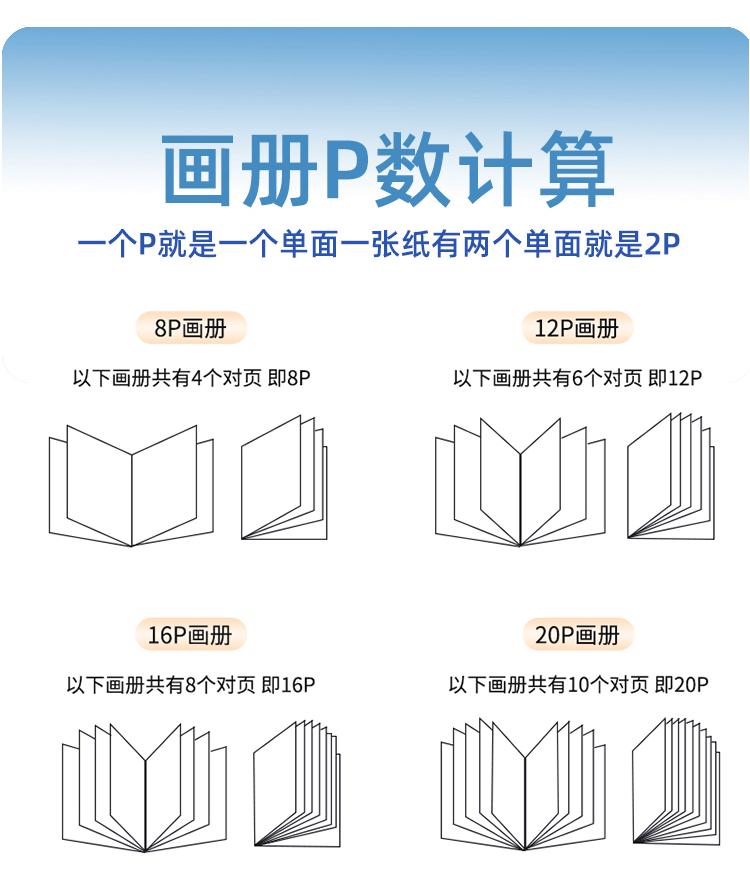 画册P数计算

一个P就是一个单面一张纸有两个单面就是2P

8P画册

以下画册共有4个对页 即8P

12P画册

以下画册共有6个对页 即12P

16P画册

以下画册共有8个对页 即16P

20P画册

以下画册共有10个对页 即20P