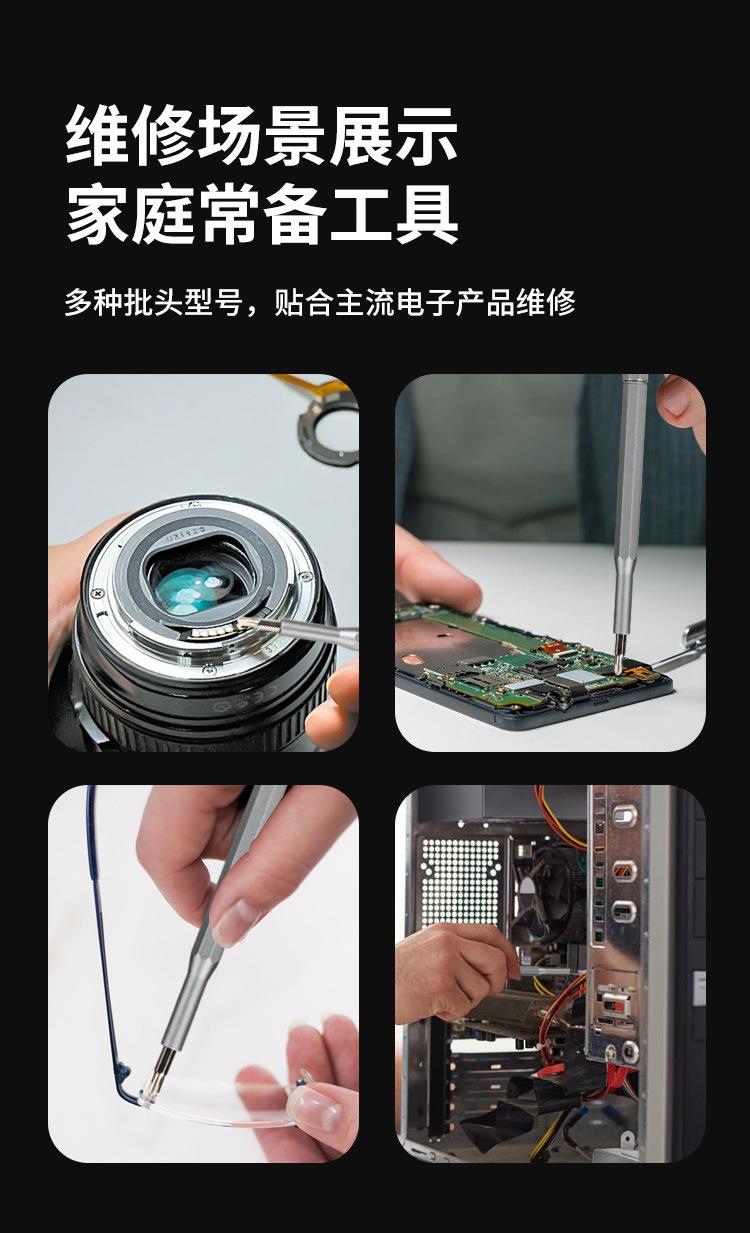 维修场景展示
家庭常备工具

多种批头型号，贴合主流电子产品维修