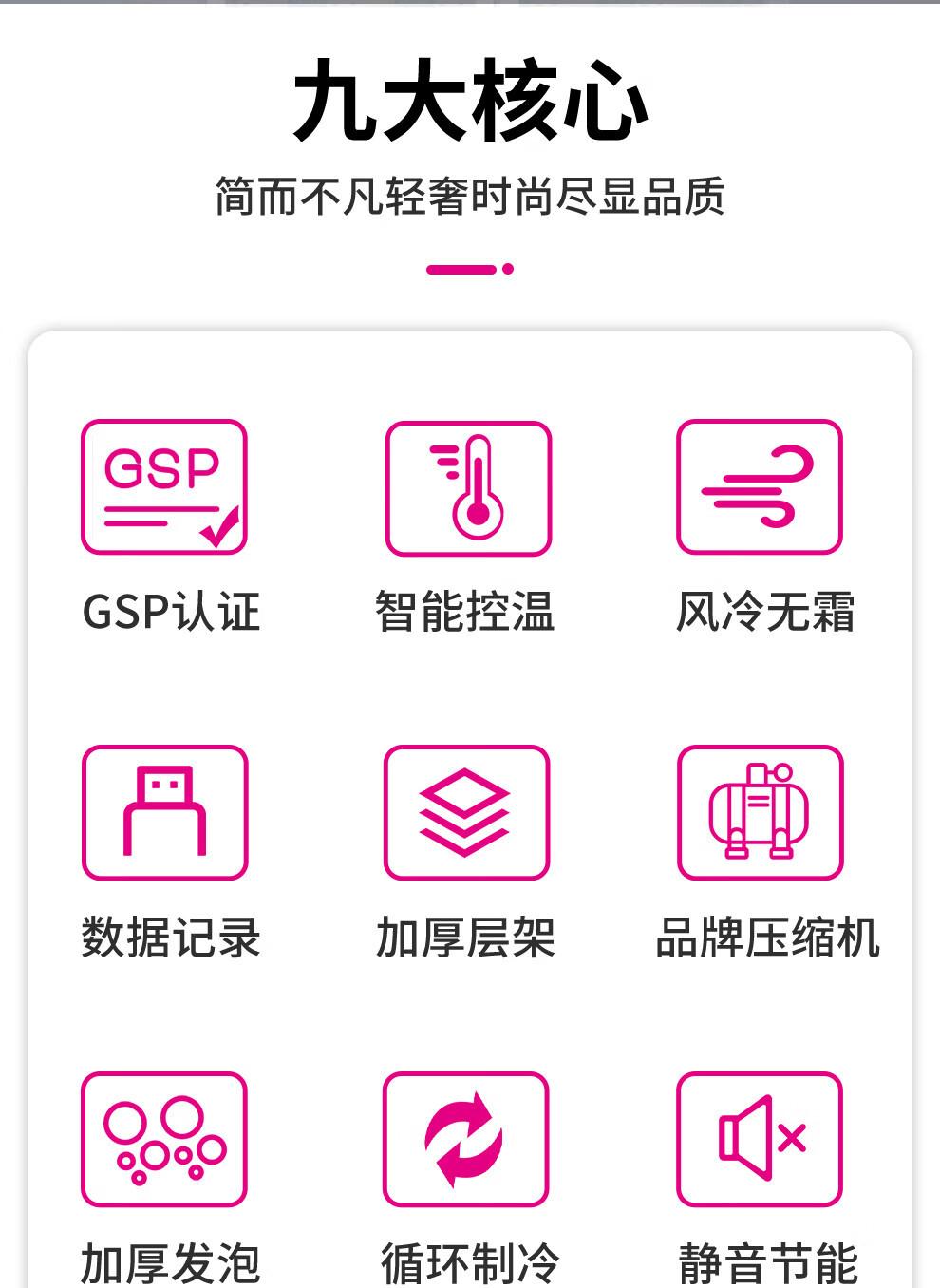 九大核心

简而不凡轻奢时尚尽显品质

GSP

GSP认证

智能控温

风冷无霜

数据记录

加厚层架

品牌压缩机

加厚发泡

循环制冷

静音节能