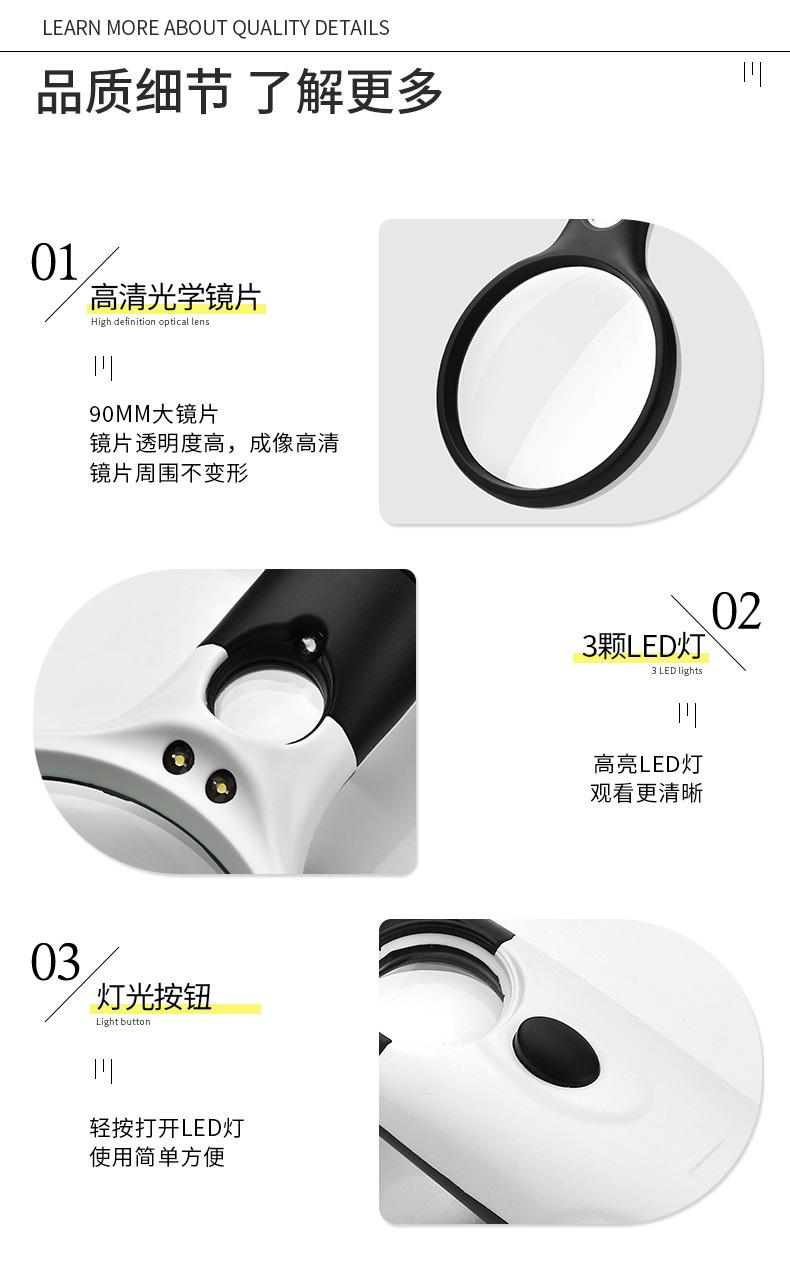 LEARN MORE ABOUT QUALITY DETAILS

品质细节 了解更多

01

高清光学镜片

High definition optical lens

90MM大镜片
镜片透明度高，成像高清
镜片周围不变形

02

3颗LED灯

3 LED lights

高亮LED灯
观看更清晰

03

灯光按钮

Light button

轻按打开LED灯
使用简单方便