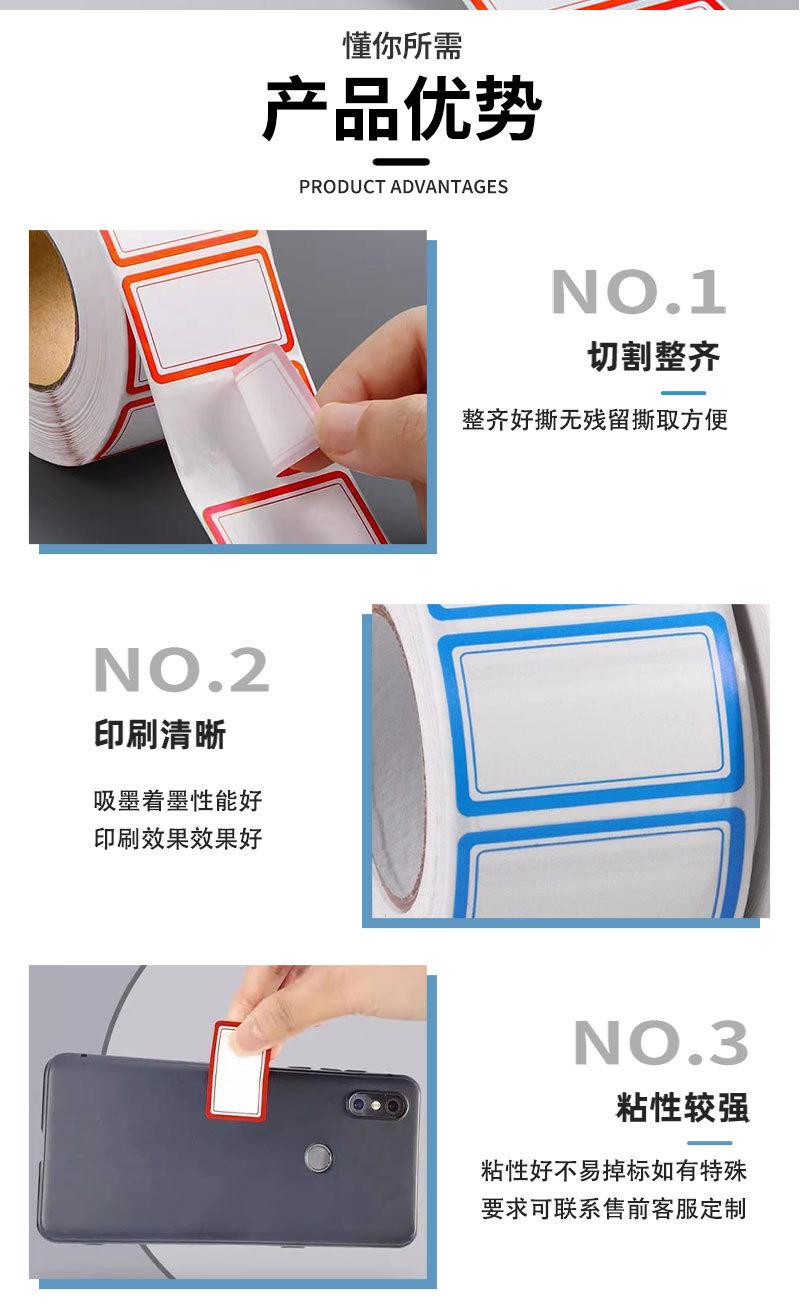 懂你所需

产品优势

PRODUCT ADVANTAGES

NO.1

切割整齐

整齐好撕无残留撕取方便

NO.2

印刷清晰

吸墨着墨性能好
印刷效果效果好

NO.3

粘性较强

粘性好不易掉标如有特殊
要求可联系售前客服定制