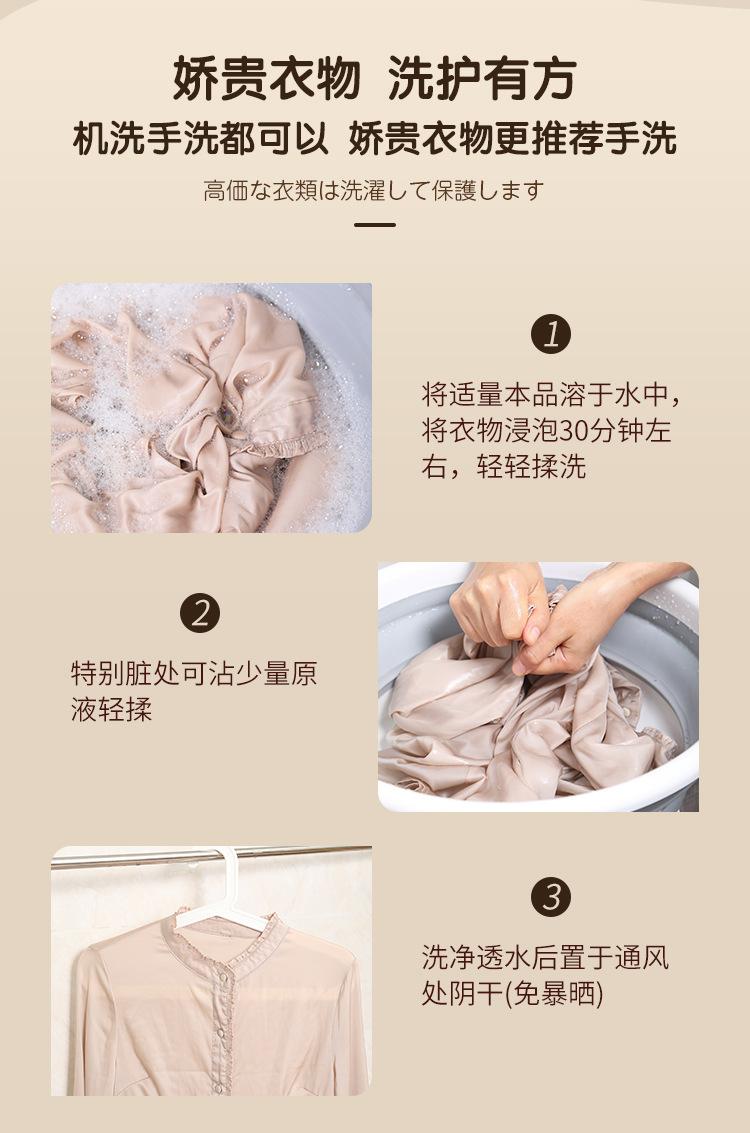 娇贵衣物 洗护有方

机洗手洗都可以 娇贵衣物更推荐手洗

高価な衣類は洗濯して保護します

1

将适量本品溶于水中，将衣物浸泡30分钟左右，轻轻揉洗

2

特别脏处可沾少量原液轻揉

3

洗净透水后置于通风处阴干(免暴晒)