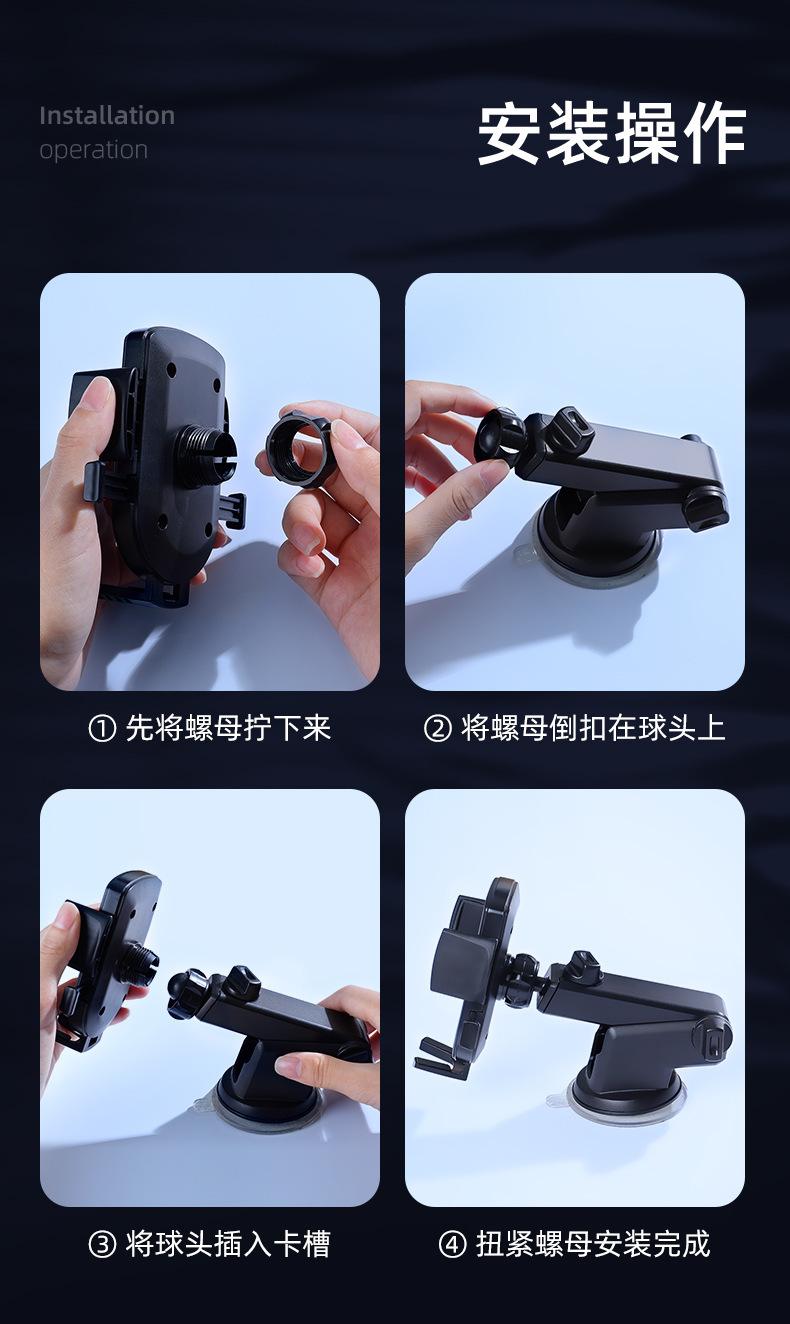 Installation
operation

安装操作

① 先将螺母拧下来

② 将螺母倒扣在球头上

③ 将球头插入卡槽

④ 扭紧螺母安装完成