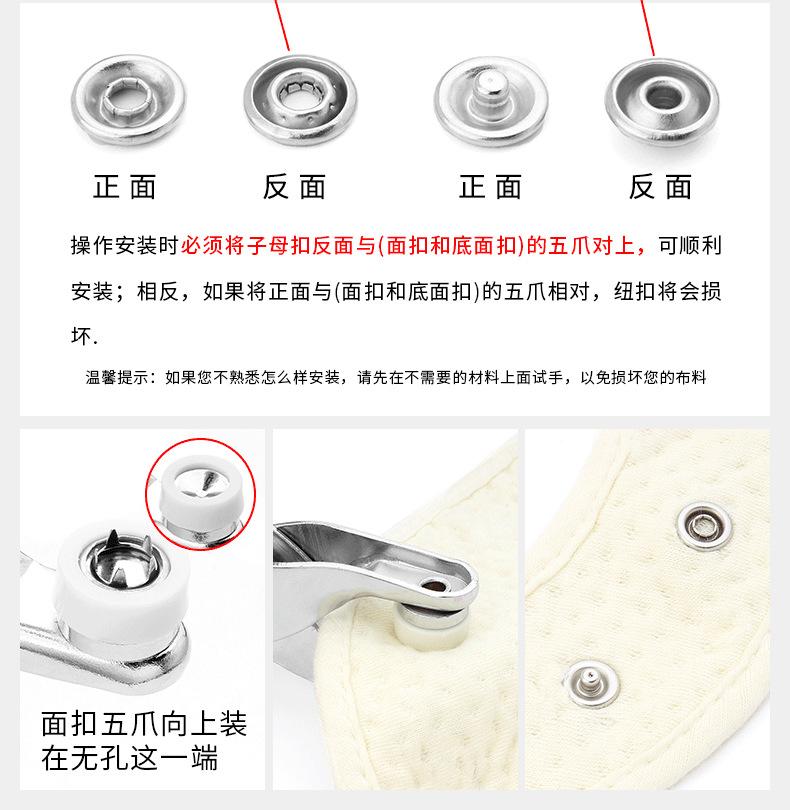 正面 反面 正面 反面

操作安装时必须将子母扣反面与(面扣和底面扣)的五爪对上，可顺利安装；相反，如果将正面与(面扣和底面扣)的五爪相对，纽扣将会损坏.

温馨提示：如果您不熟悉怎么样安装，请先在不需要的材料上面试手，以免损坏您的布料

面扣五爪向上装在无孔这一端