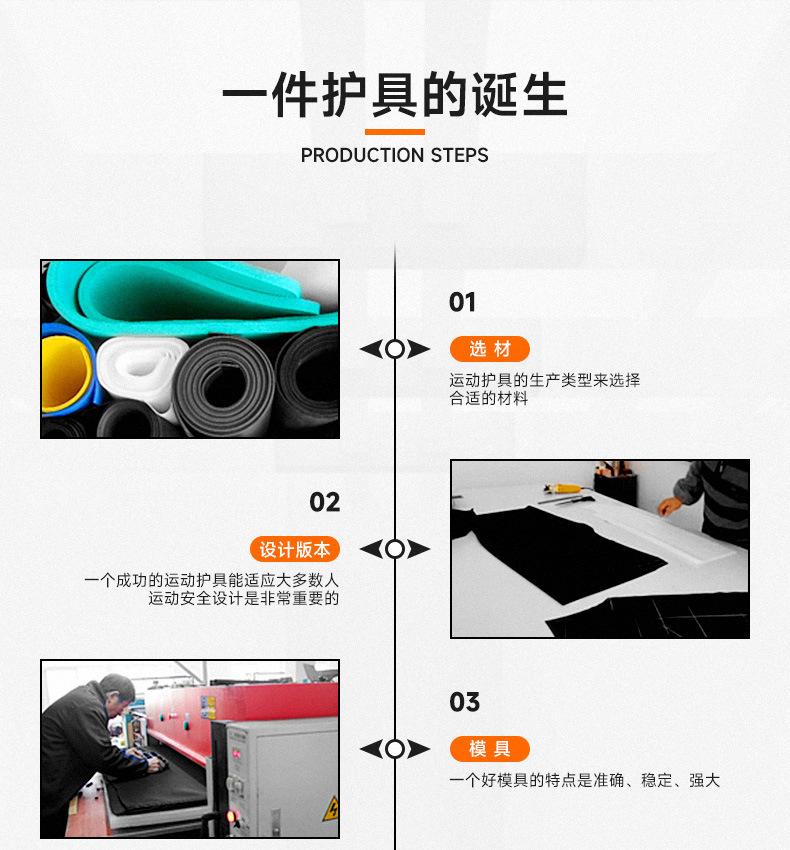 一件护具的诞生

PRODUCTION STEPS

01

选 材

运动护具的生产类型来选择合适的材料

02

设计版本

一个成功的运动护具能适应大多数人运动安全设计是非常重要的

03

模 具

一个好模具的特点是准确、稳定、强大