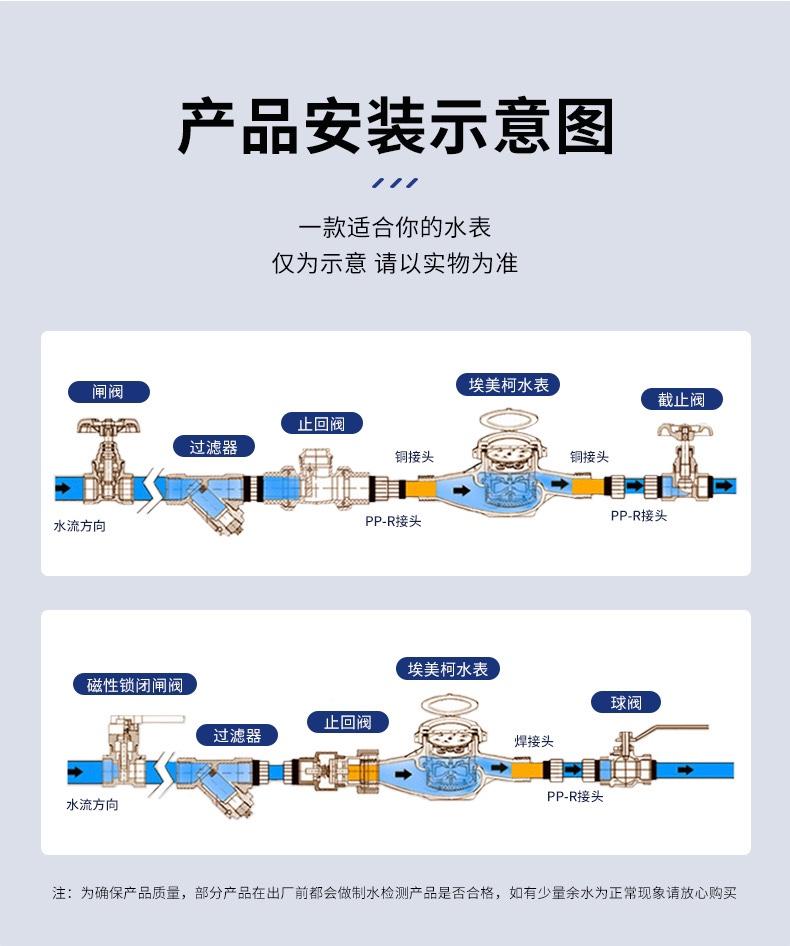 产品安装示意图

一款适合你的水表
仅为示意 请以实物为准

闸阀
过滤器
止回阀
埃美柯水表
截止阀
铜接头
铜接头
水流方向
PP-R接头
PP-R接头

磁性锁闭闸阀
过滤器
止回阀
埃美柯水表
球阀
焊接头
水流方向
PP-R接头

注：为确保产品质量，部分产品在出厂前都会做制水检测产品是否合格，如有少量余水为正常现象请放心购买