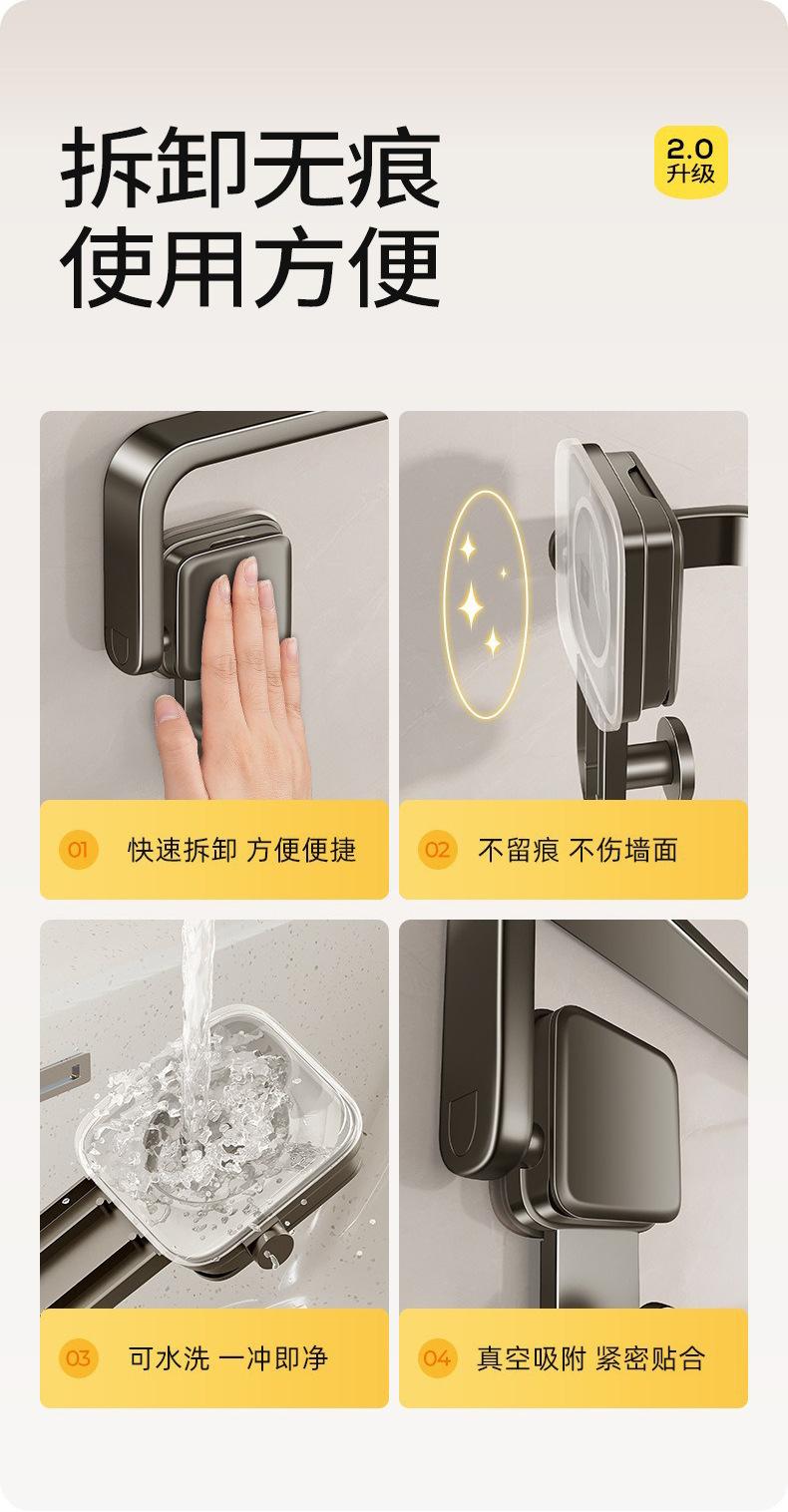 拆卸无痕
使用方便

2.0
升级

01 快速拆卸 方便便捷

02 不留痕 不伤墙面

03 可水洗 一冲即净

04 真空吸附 紧密贴合