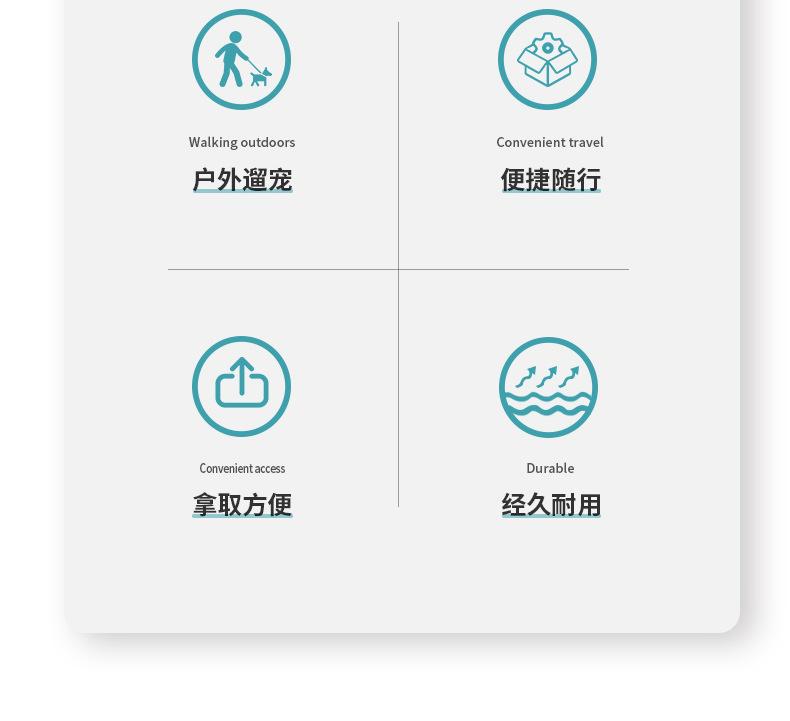 Walking outdoors
户外遛宠

Convenient travel
便捷随行

Convenient access
拿取方便

Durable
经久耐用