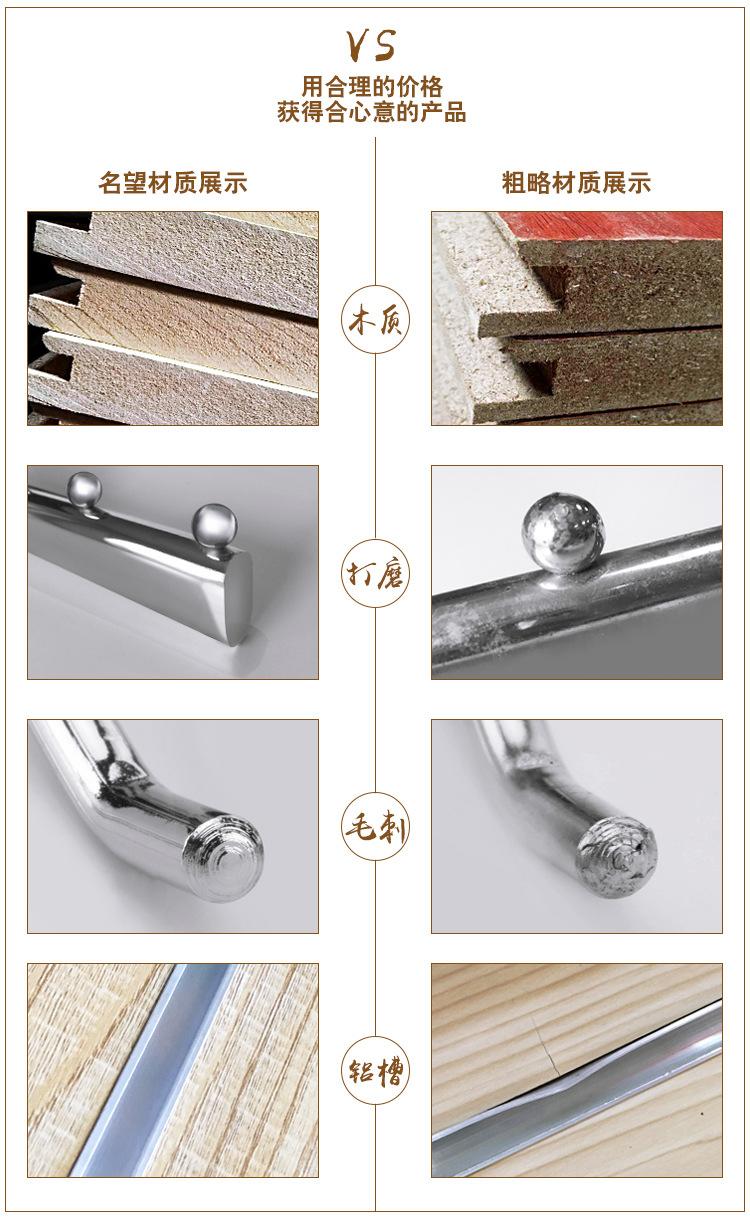 VS
用合理的价格
获得合心意的产品

名望材质展示

粗略材质展示

木质

打磨

毛刺

铝槽