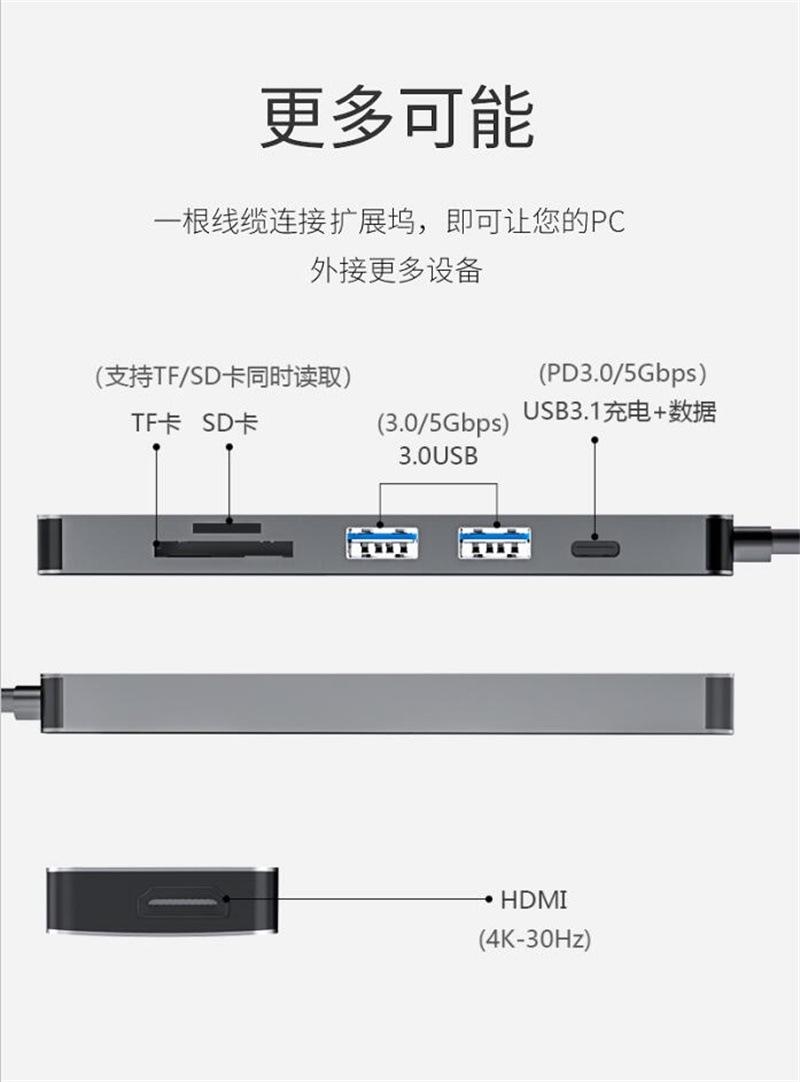 更多可能

一根线缆连接扩展坞，即可让您的PC
外接更多设备

（支持TF/SD卡同时读取）
TF卡 SD卡

(3.0/5Gbps)
3.0USB

(PD3.0/5Gbps)
USB3.1充电+数据

HDMI
(4K-30Hz)