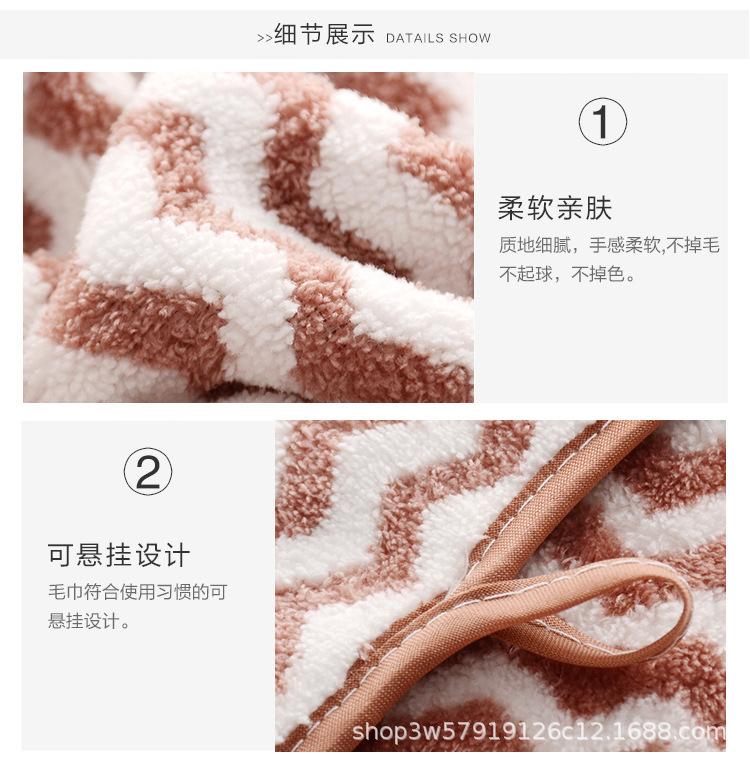 >>细节展示 DATAILS SHOW

①

柔软亲肤

质地细腻，手感柔软,不掉毛不起球，不掉色。

②

可悬挂设计

毛巾符合使用习惯的可悬挂设计。

shop3w57919126c12.1688.com