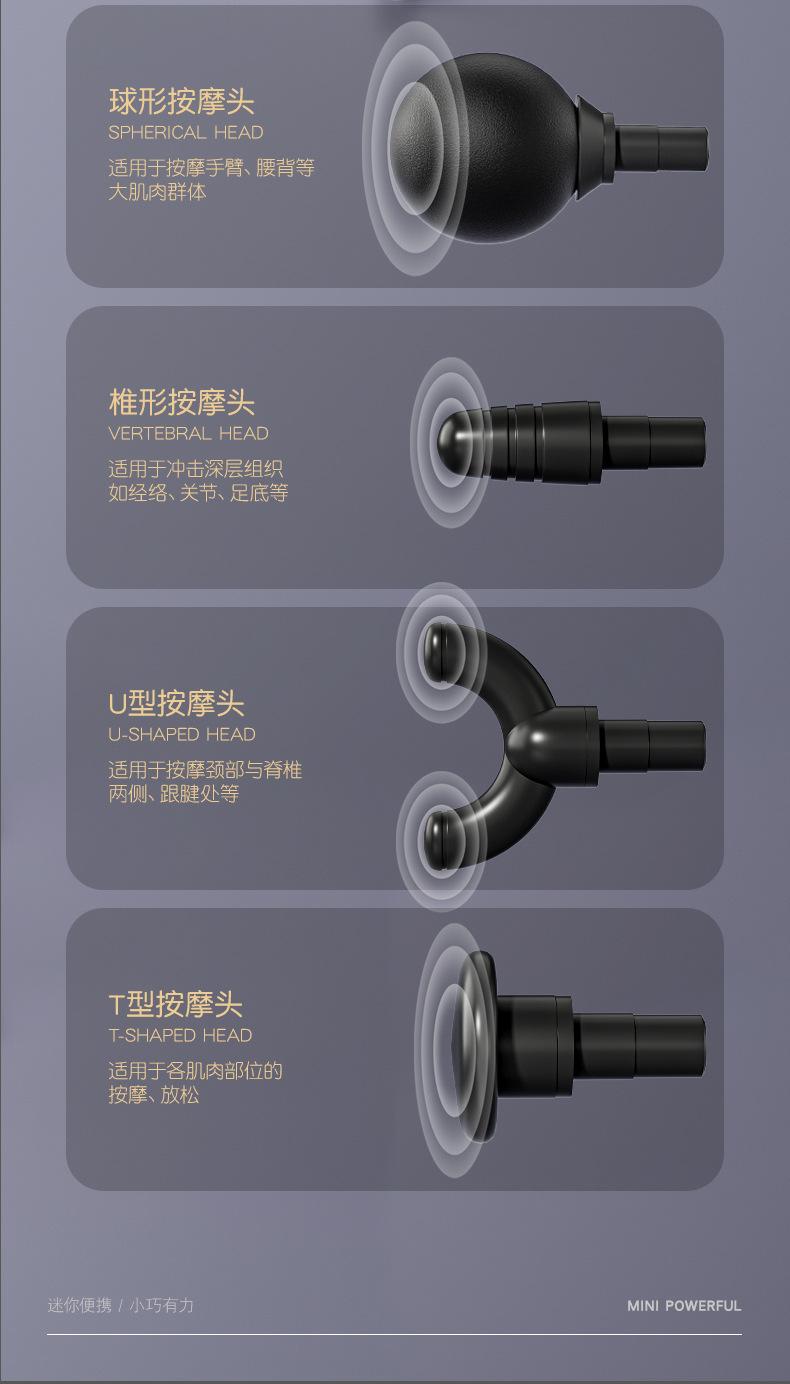 球形按摩头
SPHERICAL HEAD
适用于按摩手臂、腰背等大肌肉群体

椎形按摩头
VERTEBRAL HEAD
适用于冲击深层组织如经络、关节、足底等

U型按摩头
U-SHAPED HEAD
适用于按摩颈部与脊椎两侧、跟腱处等

T型按摩头
T-SHAPED HEAD
适用于各肌肉部位的按摩、放松

迷你便携 / 小巧有力

MINI POWERFUL