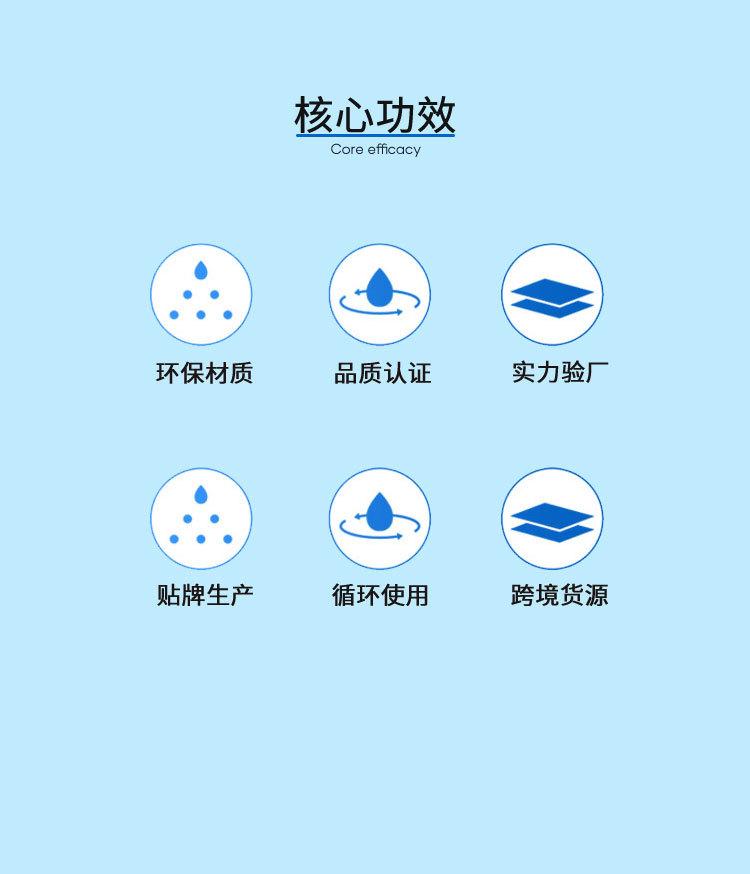 核心功效
Core efficacy

环保材质

品质认证

实力验厂

贴牌生产

循环使用

跨境货源