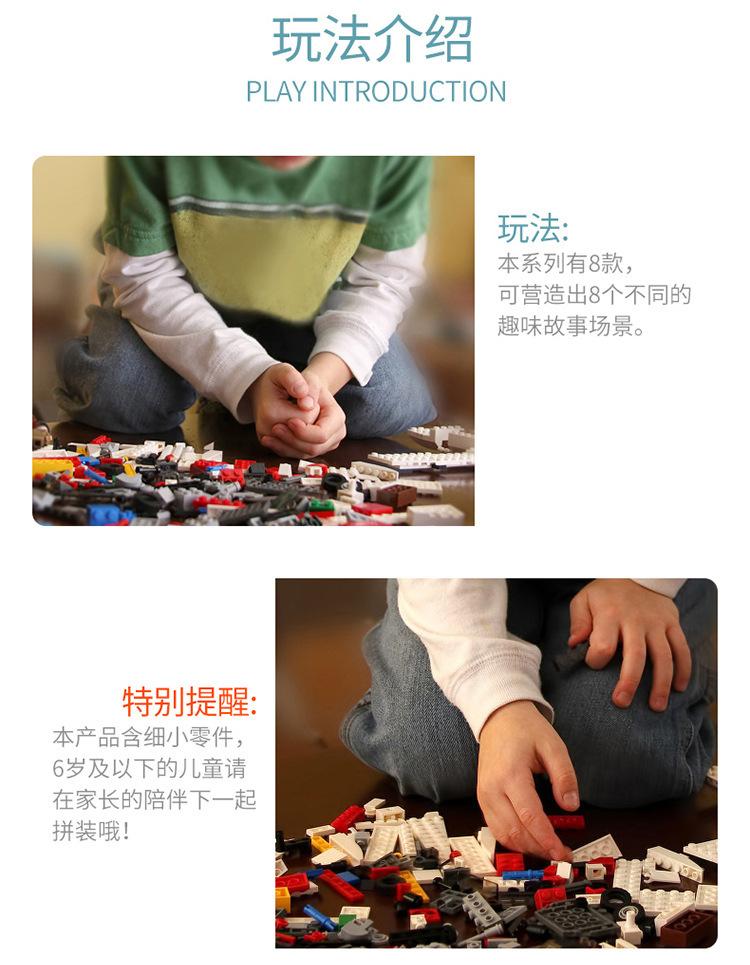 玩法介绍
PLAY INTRODUCTION

玩法:
本系列有8款，可营造出8个不同的趣味故事场景。

特别提醒:
本产品含细小零件，6岁及以下的儿童请在家长的陪伴下一起拼装哦!