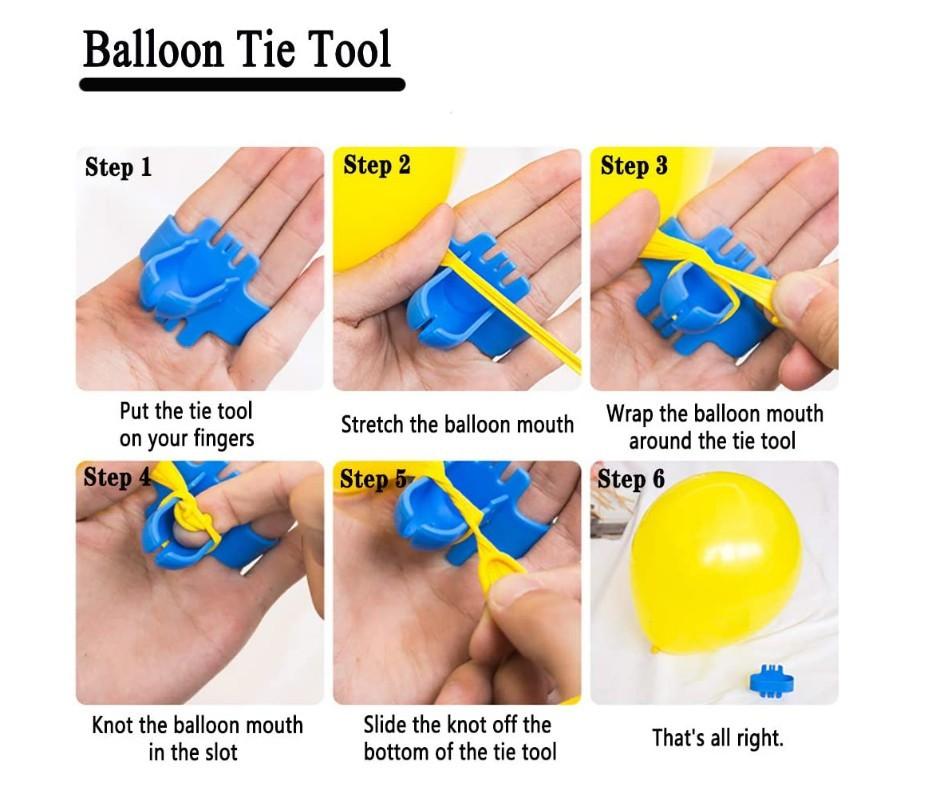 Balloon Tie Tool

Step 1

Put the tie tool on your fingers

Step 2

Stretch the balloon mouth

Step 3

Wrap the balloon mouth around the tie tool

Step 4

Knot the balloon mouth in the slot

Step 5

Slide the knot off the bottom of the tie tool

Step 6

That's all right.