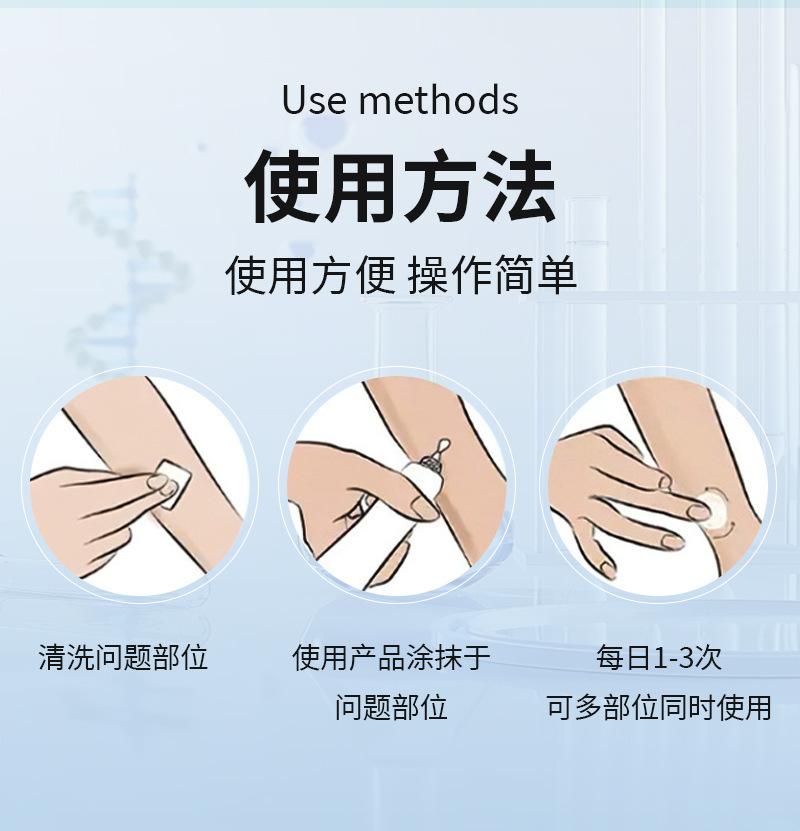 Use methods

使用方法

使用方便 操作简单

清洗问题部位

使用产品涂抹于问题部位

每日1-3次
可多部位同时使用