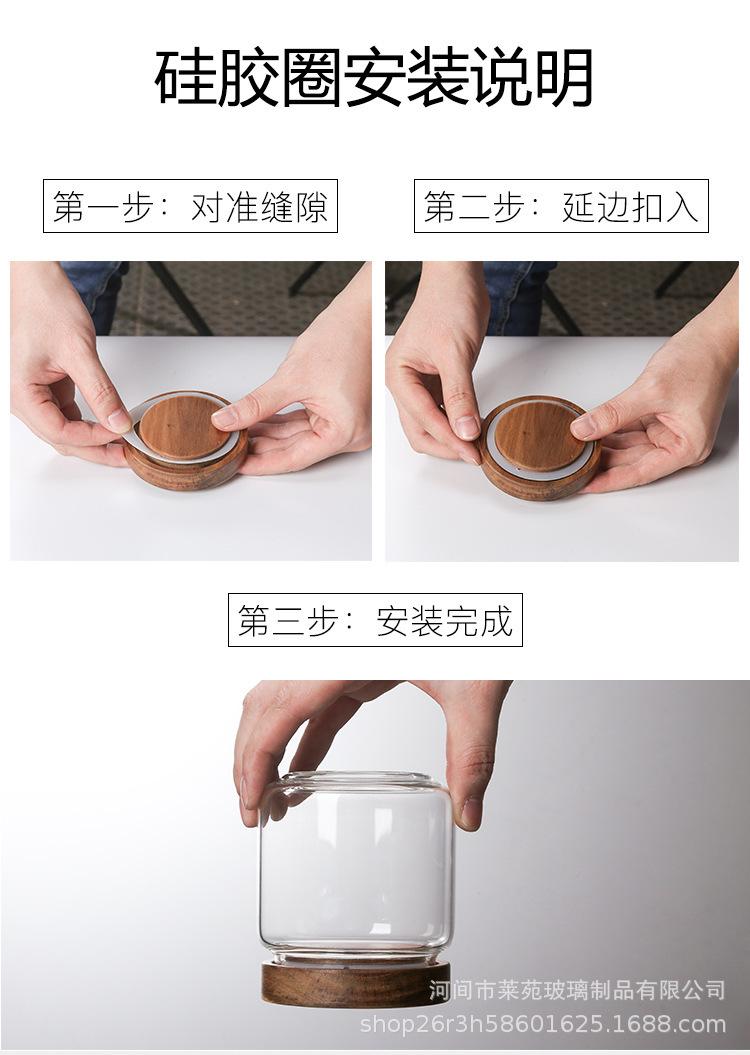 硅胶圈安装说明

第一步：对准缝隙

第二步：延边扣入

第三步：安装完成

河间市莱苑玻璃制品有限公司
shop26r3h58601625.1688.com