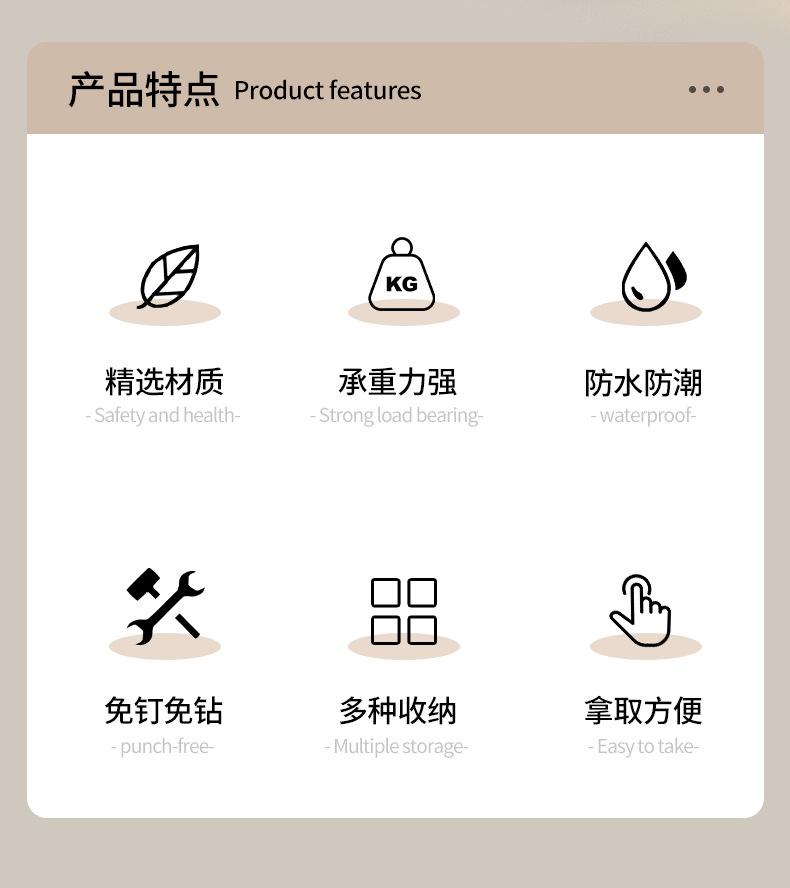 产品特点 Product features

KG

精选材质
- Safety and health-

承重力强
- Strong load bearing-

防水防潮
- waterproof-

免钉免钻
- punch-free-

多种收纳
- Multiple storage-

拿取方便
- Easy to take-