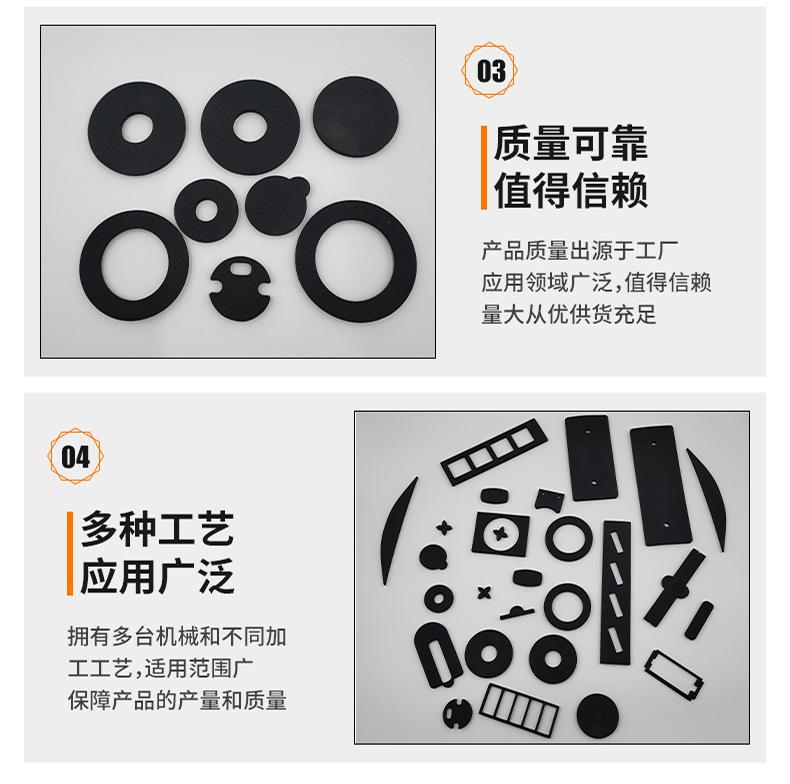 03

质量可靠
值得信赖

产品质量出源于工厂
应用领域广泛，值得信赖
量大从优供货充足

04

多种工艺
应用广泛

拥有多台机械和不同加
工工艺，适用范围广
保障产品的产量和质量