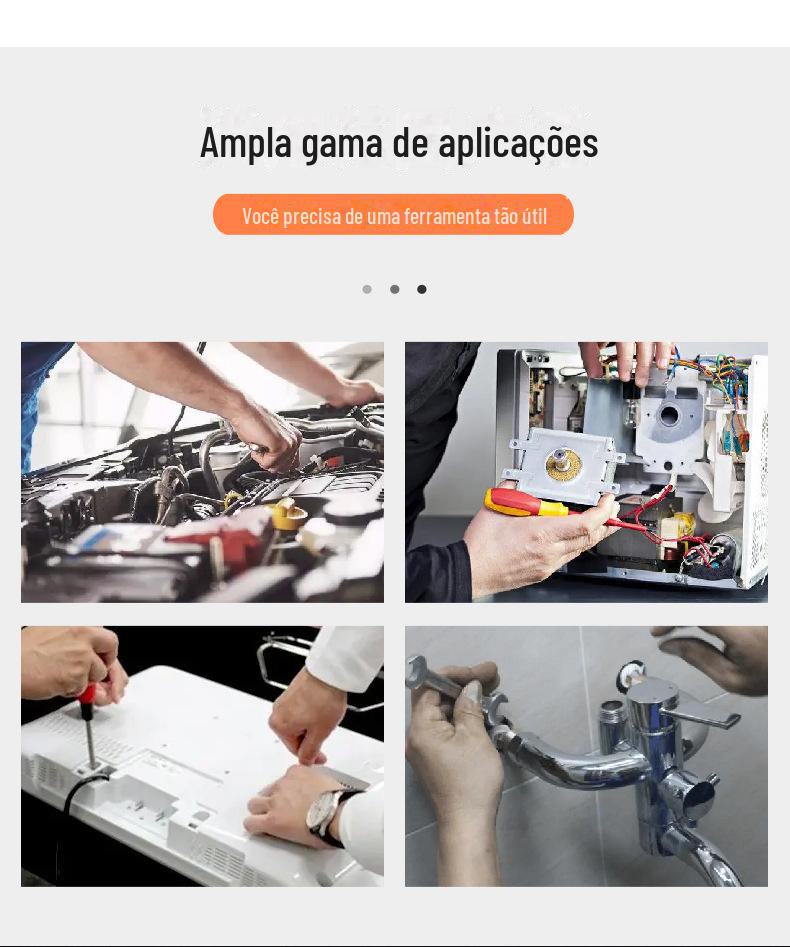 Ampla gama de aplicações

Você precisa de uma ferramenta tão útil