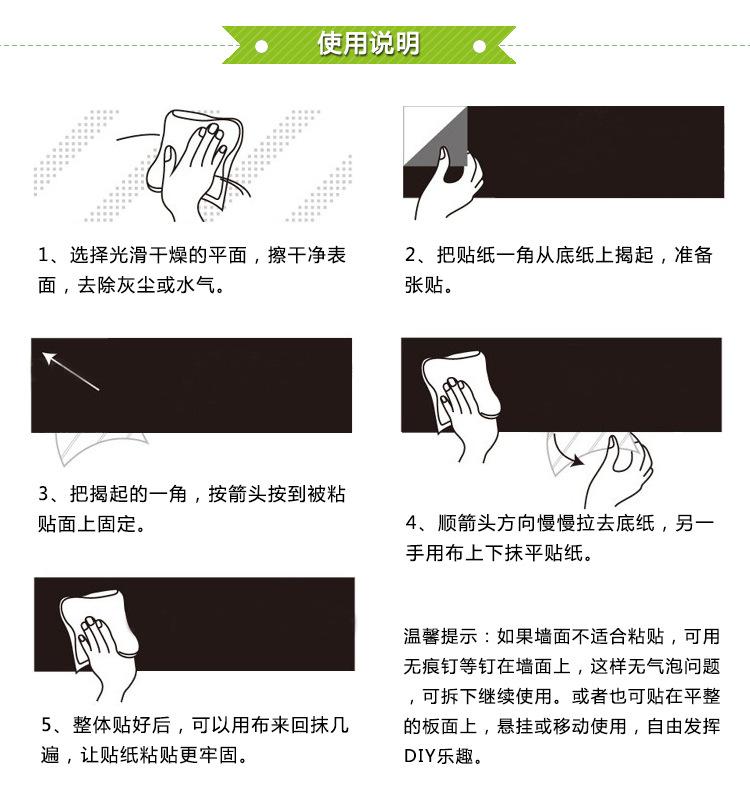 使用说明

1、选择光滑干燥的平面，擦干净表面，去除灰尘或水气。

2、把贴纸一角从底纸上揭起，准备张贴。

3、把揭起的一角，按箭头按到被粘贴面上固定。

4、顺箭头方向慢慢拉去底纸，另一手用布上下抹平贴纸。

5、整体贴好后，可以用布来回抹几遍，让贴纸粘贴更牢固。

温馨提示：如果墙面不适合粘贴，可用无痕钉等钉在墙面上，这样无气泡问题，可拆下继续使用。或者也可贴在平整的板面上，悬挂或移动使用，自由发挥DIY乐趣。