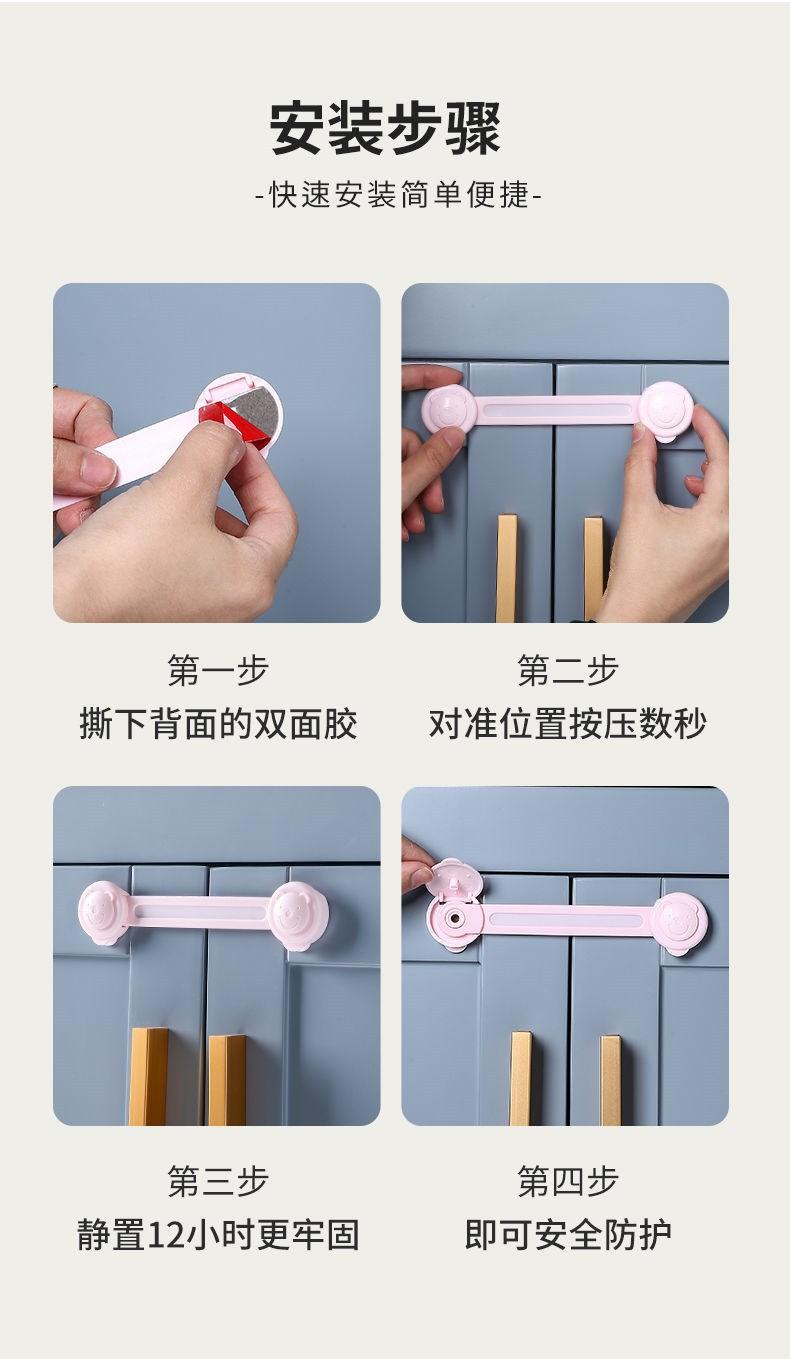 安装步骤

-快速安装简单便捷-

第一步
撕下背面的双面胶

第二步
对准位置按压数秒

第三步
静置12小时更牢固

第四步
即可安全防护