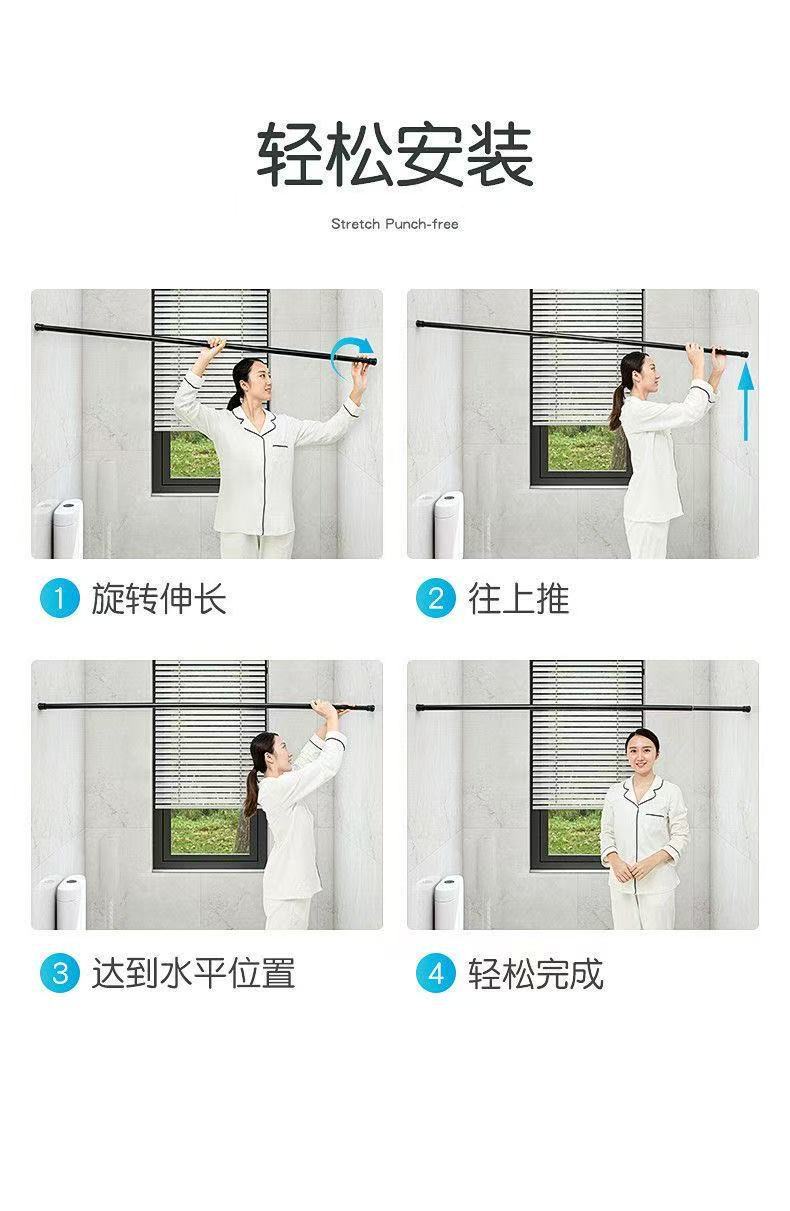 轻松安装

Stretch Punch-free

1 旋转伸长

2 往上推

3 达到水平位置

4 轻松完成