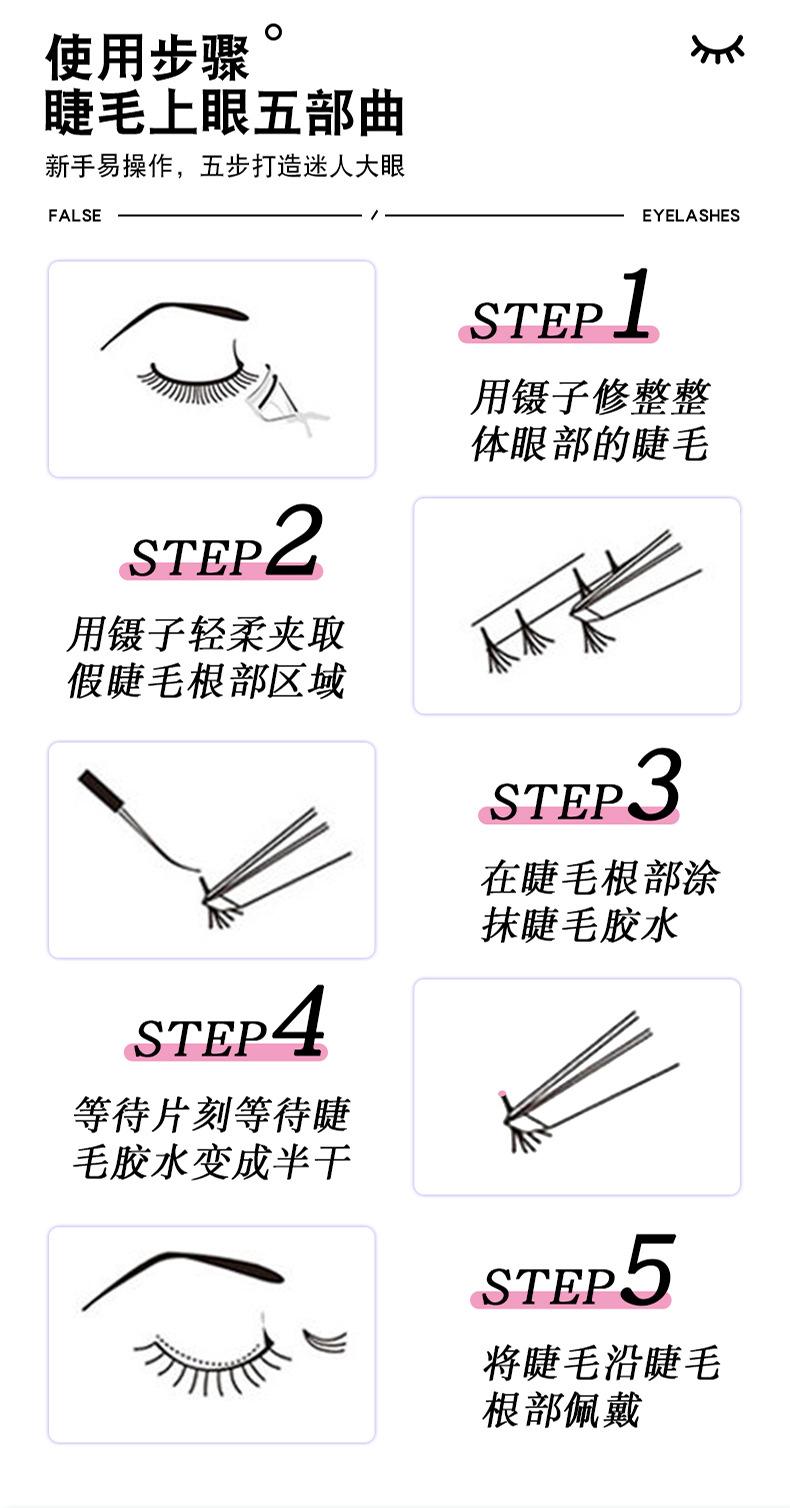 使用步骤°
睫毛上眼五部曲

新手易操作，五步打造迷人大眼

FALSE / EYELASHES

STEP 1

用镊子修整整体眼部的睫毛

STEP 2

用镊子轻柔夹取假睫毛根部区域

STEP 3

在睫毛根部涂抹睫毛胶水

STEP 4

等待片刻等待睫毛胶水变成半干

STEP 5

将睫毛沿睫毛根部佩戴