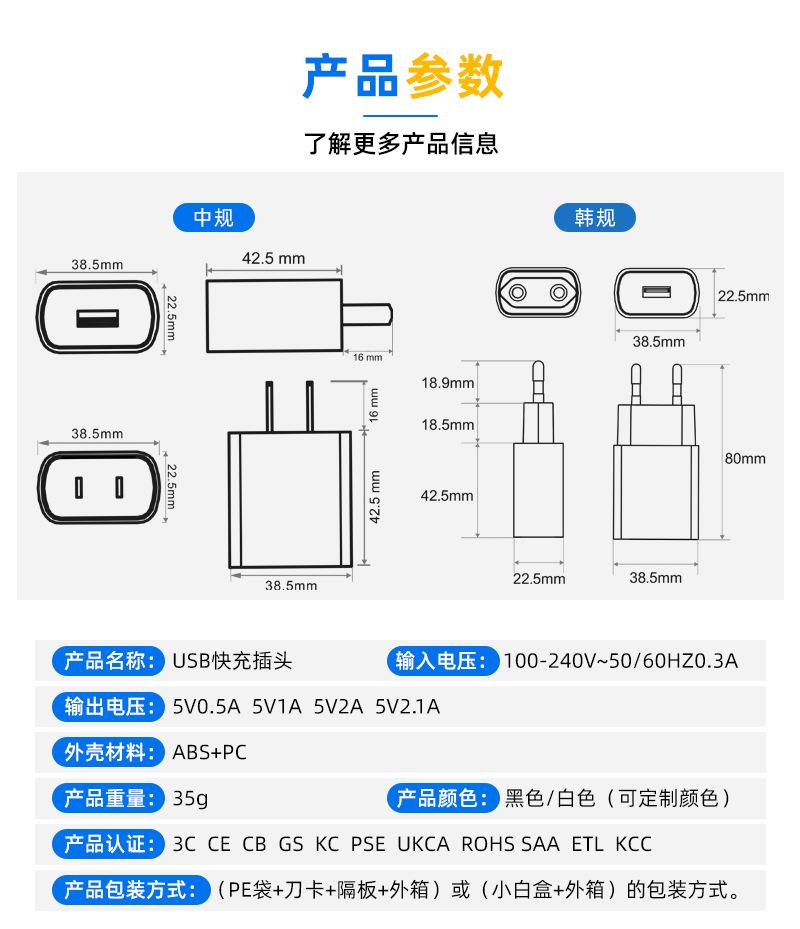 产品参数

了解更多产品信息

中规

38.5mm
22.5mm
42.5 mm
16 mm
38.5mm
22.5mm
16 mm
42.5 mm
38.5mm

韩规

22.5mm
38.5mm
18.9mm
18.5mm
42.5mm
80mm
22.5mm
38.5mm

产品名称: USB快充插头 输入电压: 100-240V~50/60HZ0.3A

输出电压: 5V0.5A 5V1A 5V2A 5V2.1A

外壳材料: ABS+PC

产品重量: 35g 产品颜色: 黑色/白色（可定制颜色）

产品认证: 3C CE CB GS KC PSE UKCA ROHS SAA ETL KCC

产品包装方式:（PE袋+刀卡+隔板+外箱）或（小白盒+外箱）的包装方式。