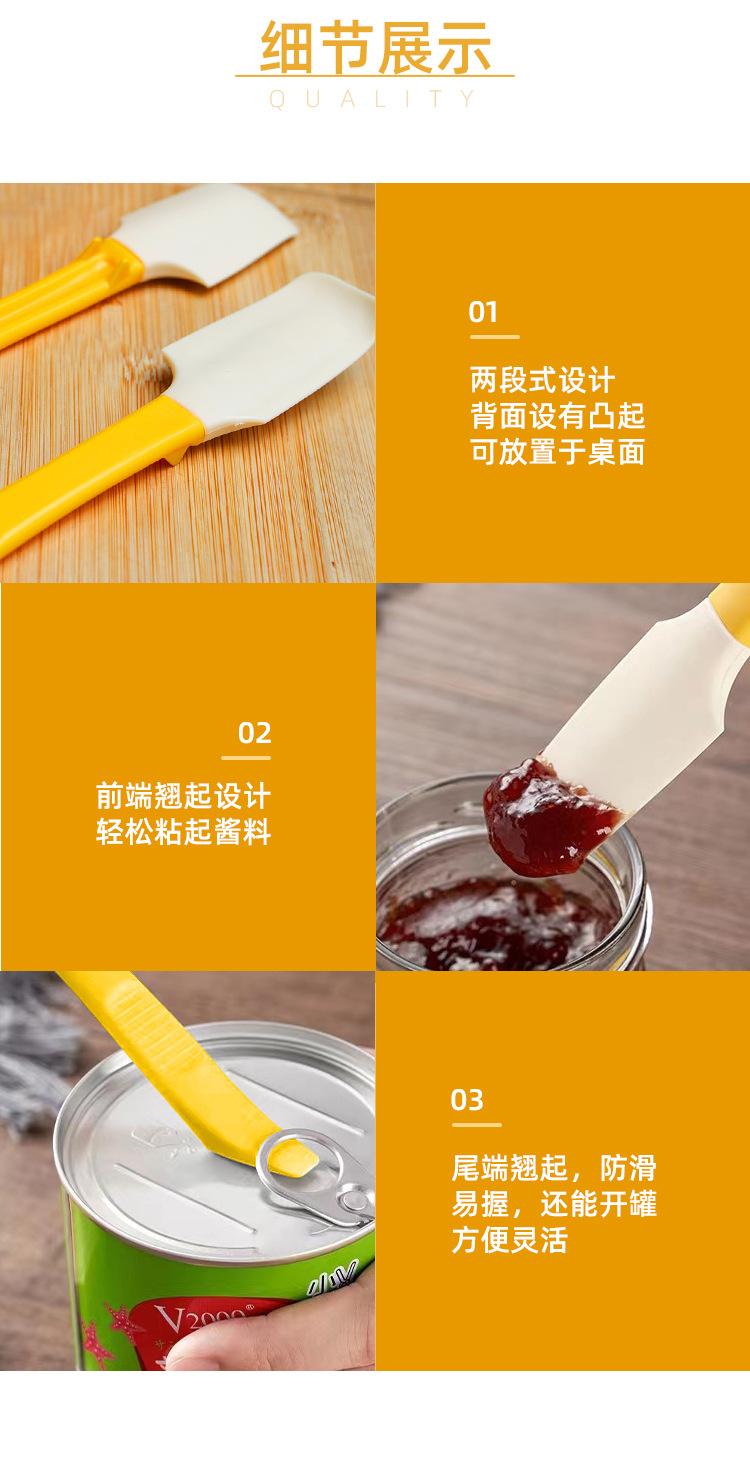 细节展示
QUALITY

01

两段式设计
背面设有凸起
可放置于桌面

02

前端翘起设计
轻松粘起酱料

03

尾端翘起，防滑
易握，还能开罐
方便灵活

V2000