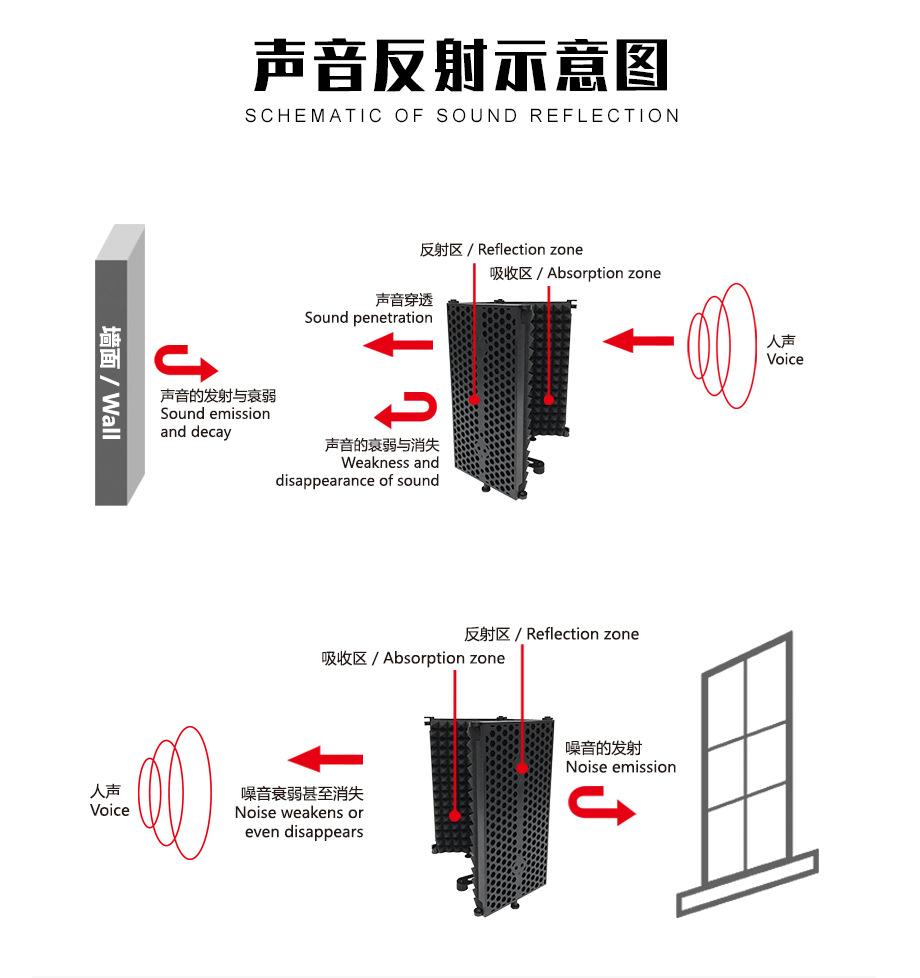 声音反射示意图

SCHEMATIC OF SOUND REFLECTION

墙面 / Wall

声音的发射与衰弱
Sound emission and decay

反射区 / Reflection zone

吸收区 / Absorption zone

声音穿透
Sound penetration

声音的衰弱与消失
Weakness and disappearance of sound

人声
Voice

反射区 / Reflection zone

吸收区 / Absorption zone

人声
Voice

噪音衰弱甚至消失
Noise weakens or even disappears

噪音的发射
Noise emission