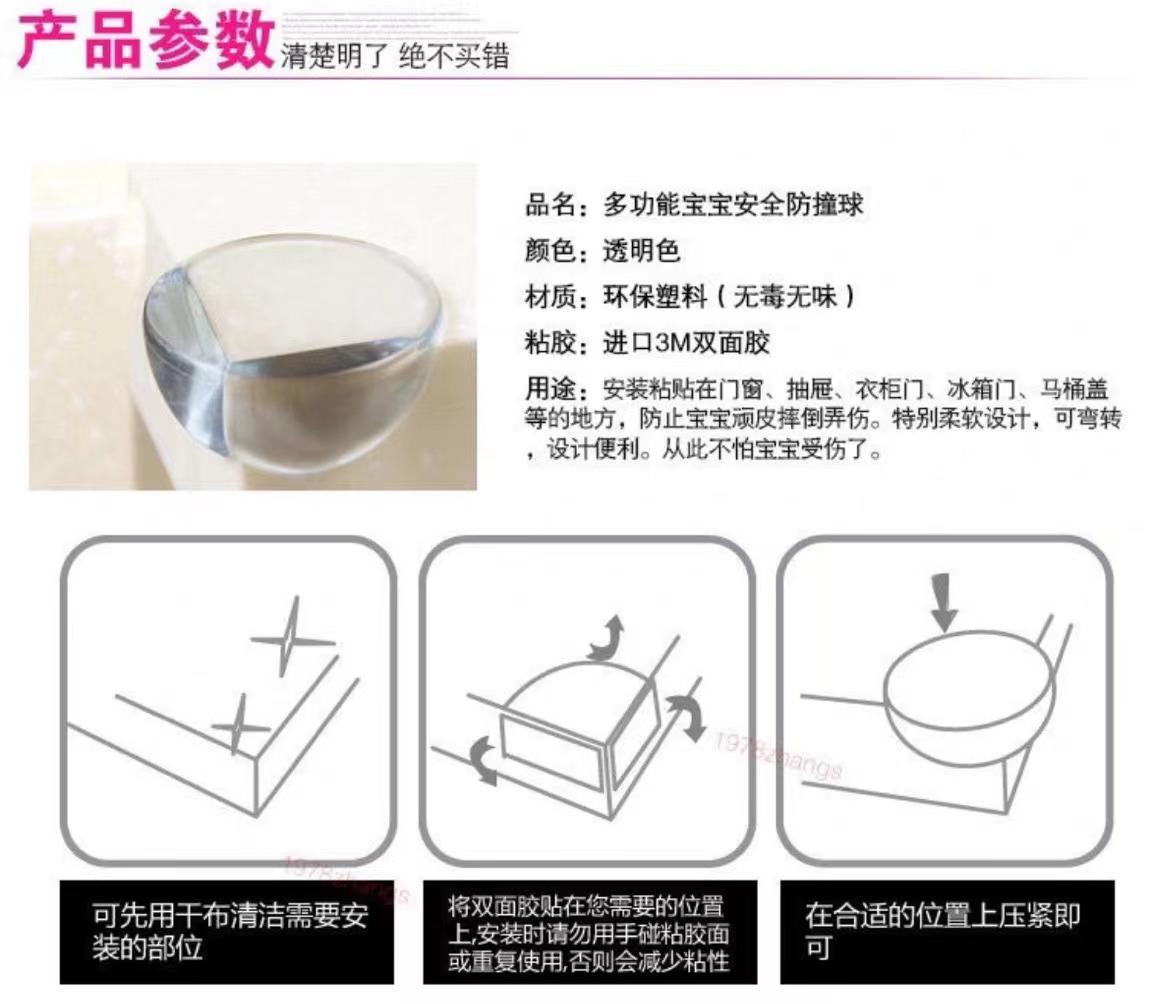 产品参数 清楚明了 绝不买错

品名：多功能宝宝安全防撞球

颜色：透明色

材质：环保塑料（无毒无味）

粘胶：进口3M双面胶

用途：安装粘贴在门窗、抽屉、衣柜门、冰箱门、马桶盖等的地方，防止宝宝顽皮摔倒弄伤。特别柔软设计，可弯转，设计便利。从此不怕宝宝受伤了。

1978zhangs

1978zhangs

可先用干布清洁需要安装的部位

将双面胶贴在您需要的位置上,安装时请勿用手碰粘胶面或重复使用,否则会减少粘性

在合适的位置上压紧即可