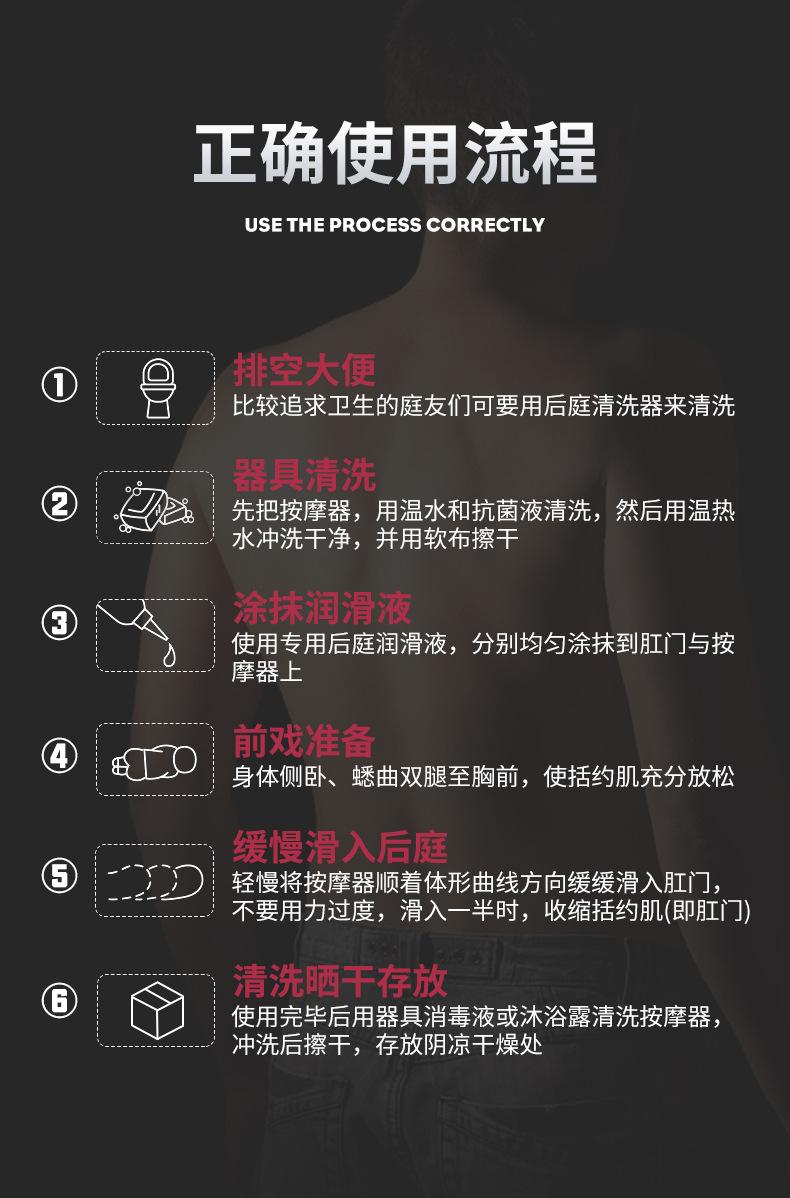 正确使用流程

USE THE PROCESS CORRECTLY

①
排空大便
比较追求卫生的庭友们可要用后庭清洗器来清洗

②
器具清洗
先把按摩器，用温水和抗菌液清洗，然后用温热水冲洗干净，并用软布擦干

③
涂抹润滑液
使用专用后庭润滑液，分别均匀涂抹到肛门与按摩器上

④
前戏准备
身体侧卧、蜷曲双腿至胸前，使括约肌充分放松

⑤
缓慢滑入后庭
轻慢将按摩器顺着体形曲线方向缓缓滑入肛门，不要用力过度，滑入一半时，收缩括约肌(即肛门)

⑥
清洗晒干存放
使用完毕后用器具消毒液或沐浴露清洗按摩器，冲洗后擦干，存放阴凉干燥处